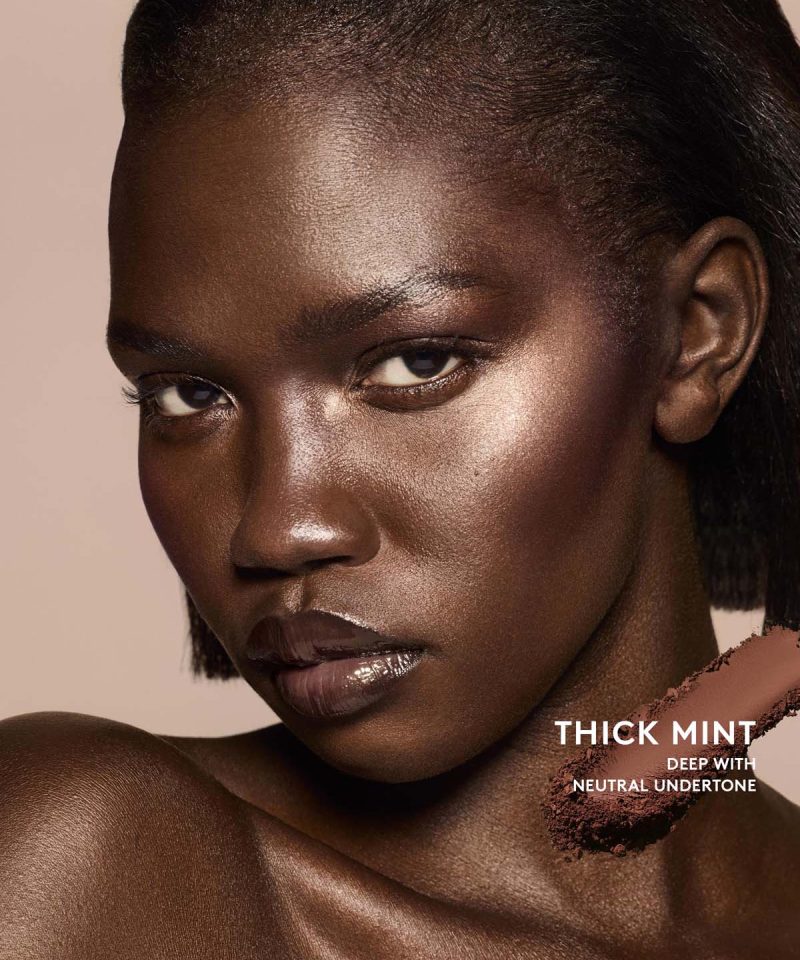 THICK MINT
DEEP WITH
NEUTRAL UNDERTONE