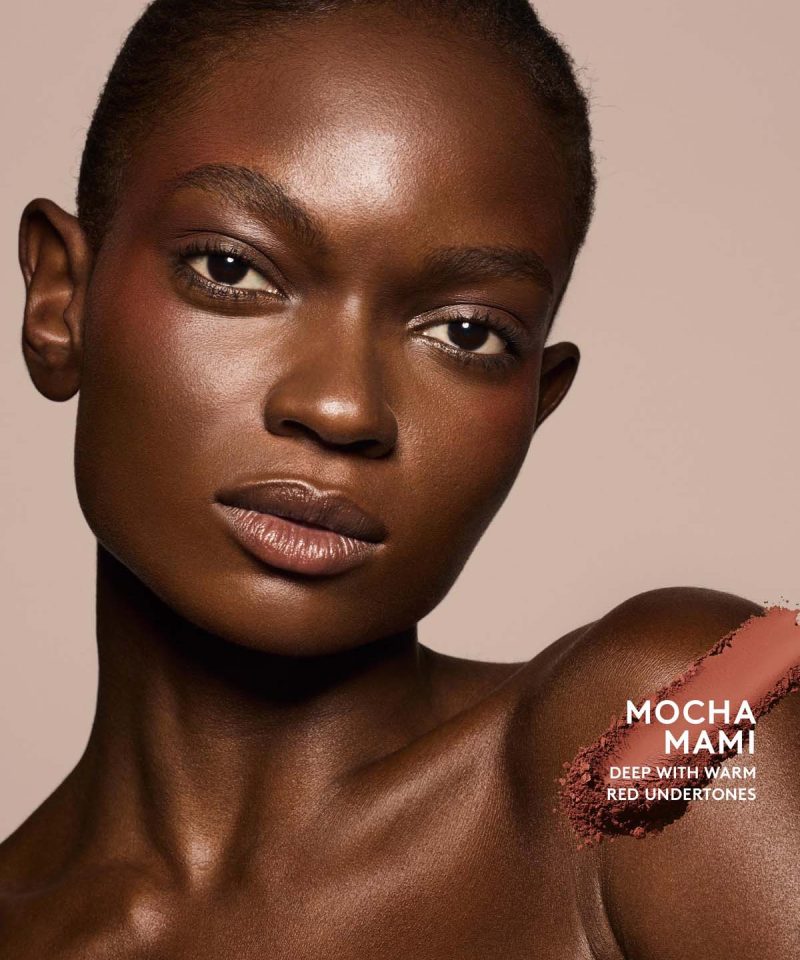 MOCHA MAMI
DEEP WITH WARM RED UNDERTONES