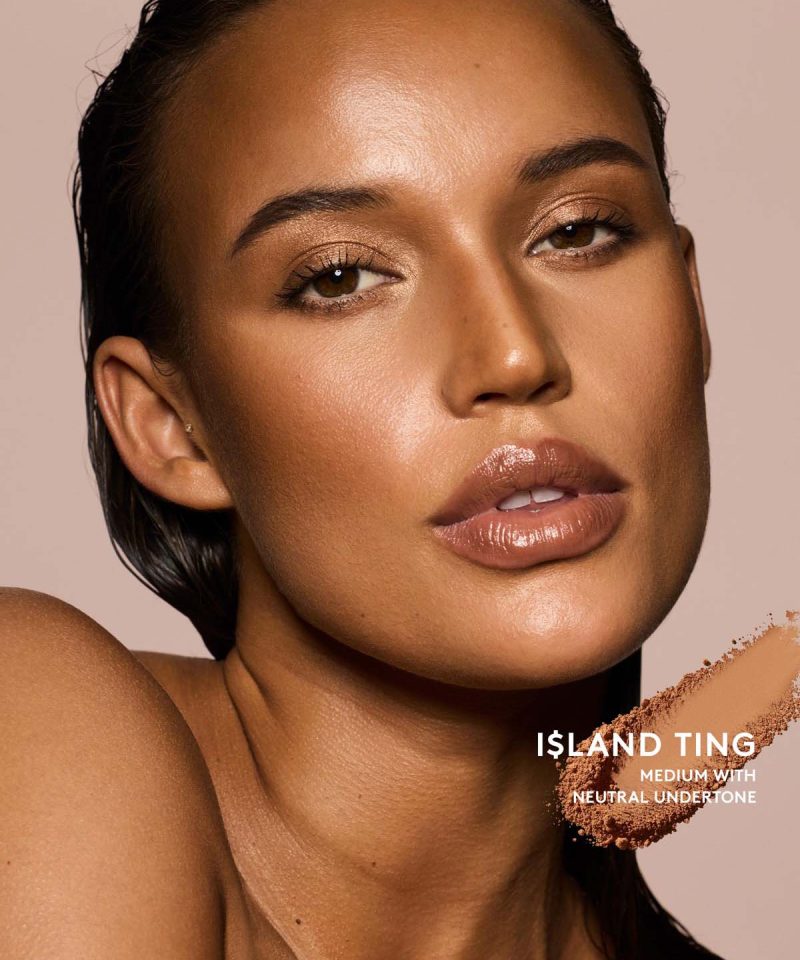 I$LAND TING
MEDIUM WITH NEUTRAL UNDERTONE