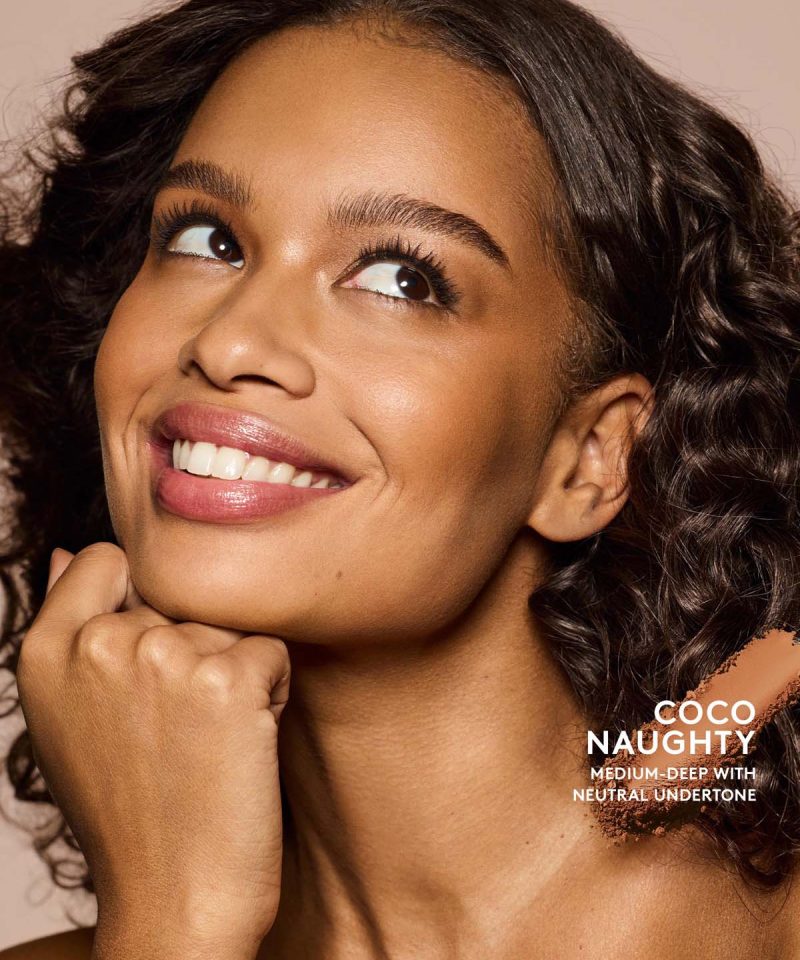 COCO NAUGHTY

MEDIUM-DEEP WITH NEUTRAL UNDERTONE