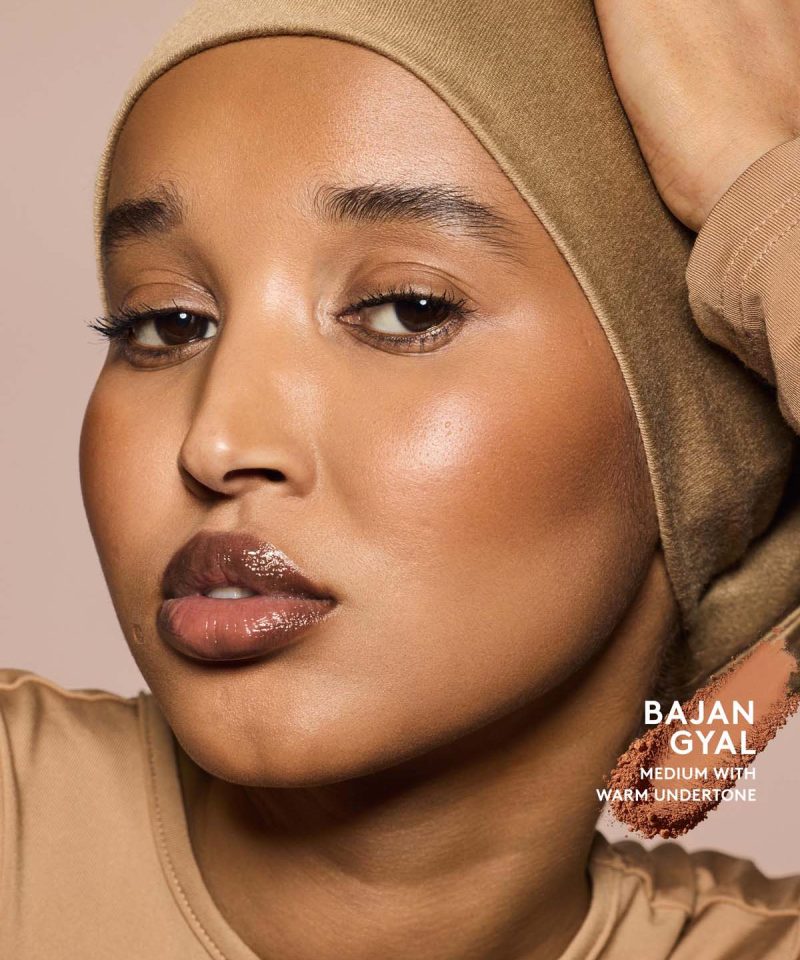 BAJAN GYAL
MEDIUM WITH WARM UNDERTONE