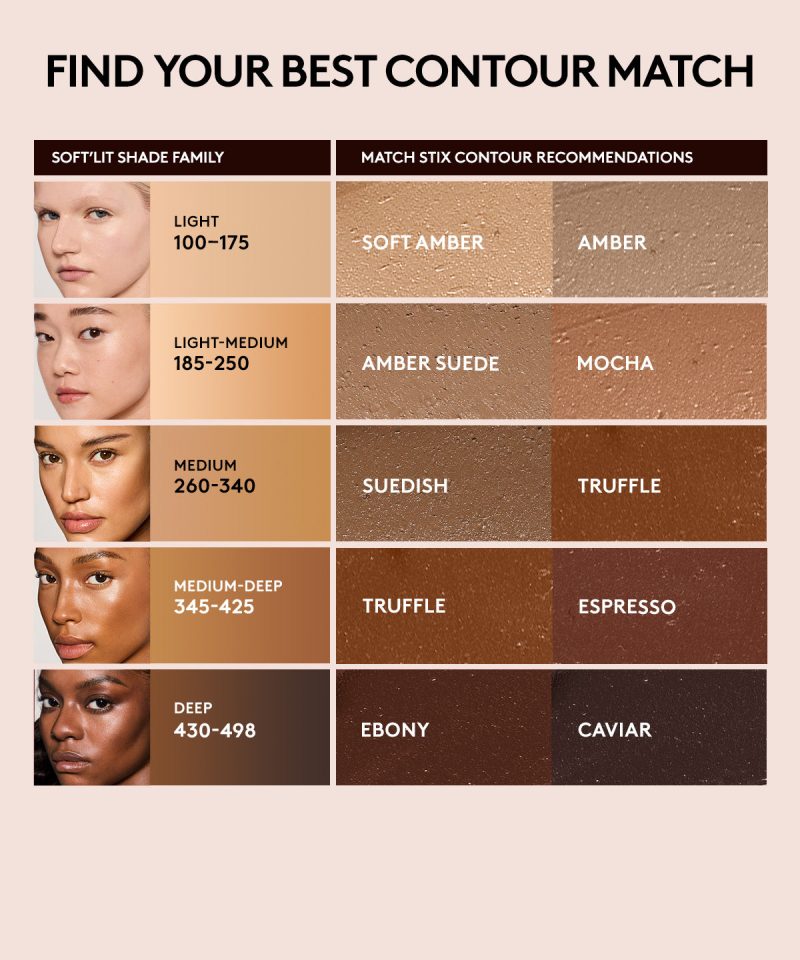 FIND YOUR BEST CONTOUR MATCH

| SOFT'LIT SHADE FAMILY | MATCH STIX CONTOUR RECOMMENDATIONS | |
|---|---|---|
| LIGHT 100–175 | SOFT AMBER | AMBER |
| LIGHT-MEDIUM 185-250 | AMBER SUEDE | MOCHA |
| MEDIUM 260-340 | SUEDISH | TRUFFLE |
| MEDIUM-DEEP 345-425 | TRUFFLE | ESPRESSO |
| DEEP 430-498 | EBONY | CAVIAR |