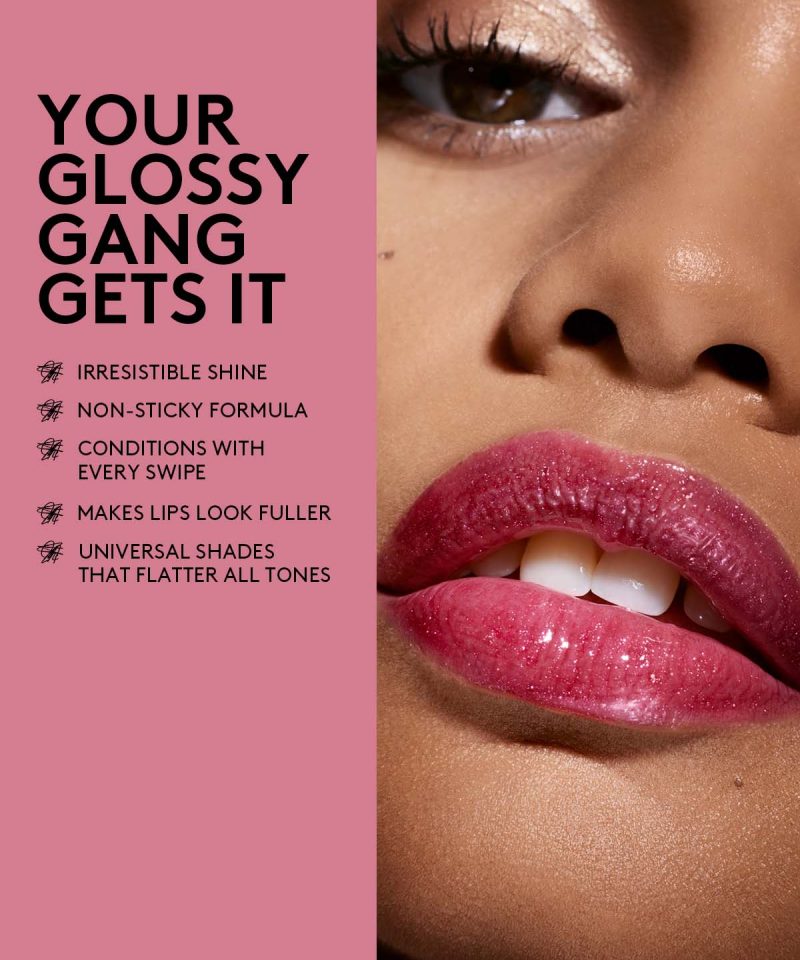 YOUR GLOSSY GANG GETS IT

IRRESISTIBLE SHINE

NON-STICKY FORMULA

CONDITIONS WITH EVERY SWIPE

MAKES LIPS LOOK FULLER

UNIVERSAL SHADES THAT FLATTER ALL TONES