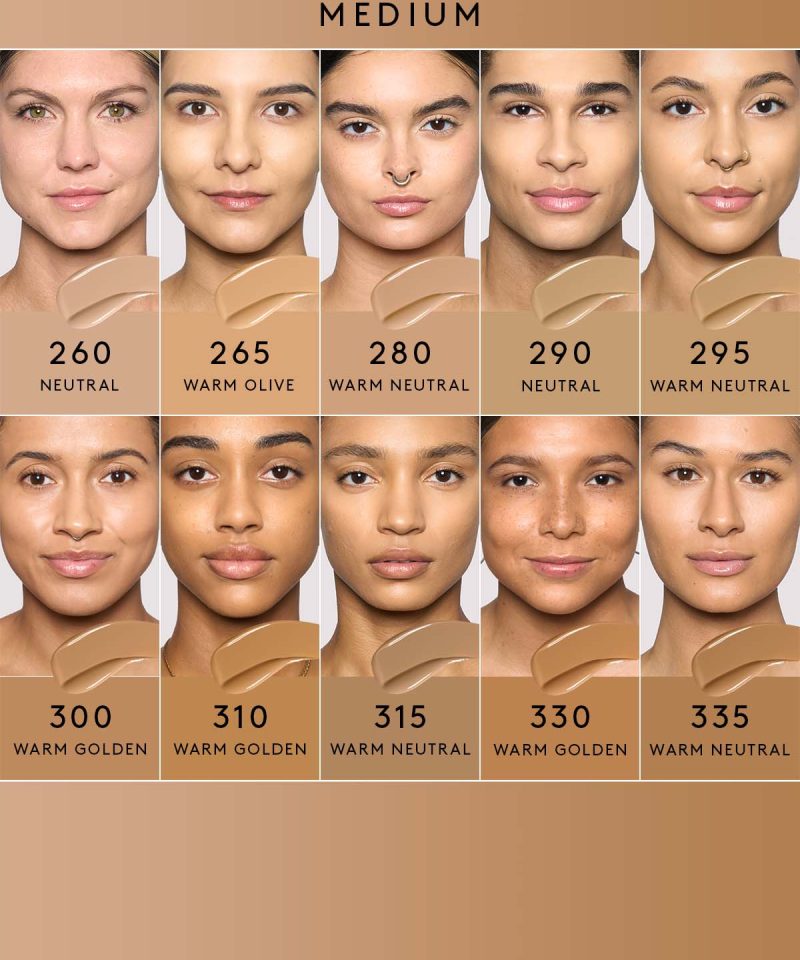 MEDIUM

260
NEUTRAL

265
WARM OLIVE

280
WARM NEUTRAL

290
NEUTRAL

295
WARM NEUTRAL

300
WARM GOLDEN

310
WARM GOLDEN

315
WARM NEUTRAL

330
WARM GOLDEN

335
WARM NEUTRAL