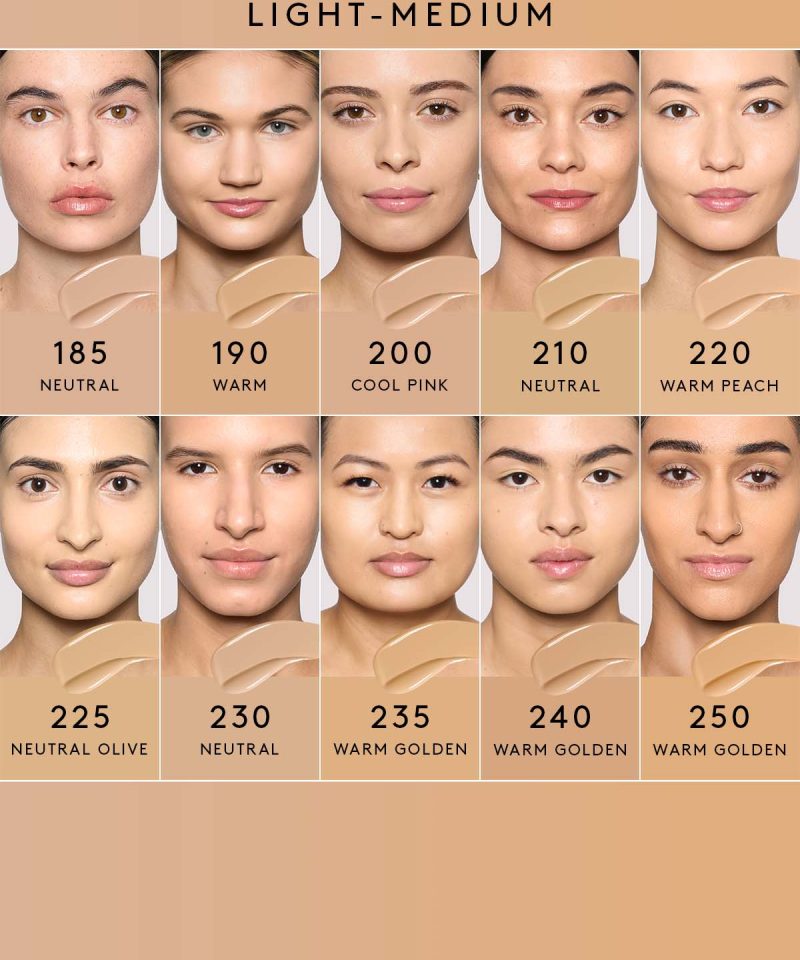 LIGHT-MEDIUM

185
NEUTRAL

190
WARM

200
COOL PINK

210
NEUTRAL

220
WARM PEACH

225
NEUTRAL OLIVE

230
NEUTRAL

235
WARM GOLDEN

240
WARM GOLDEN

250
WARM GOLDEN