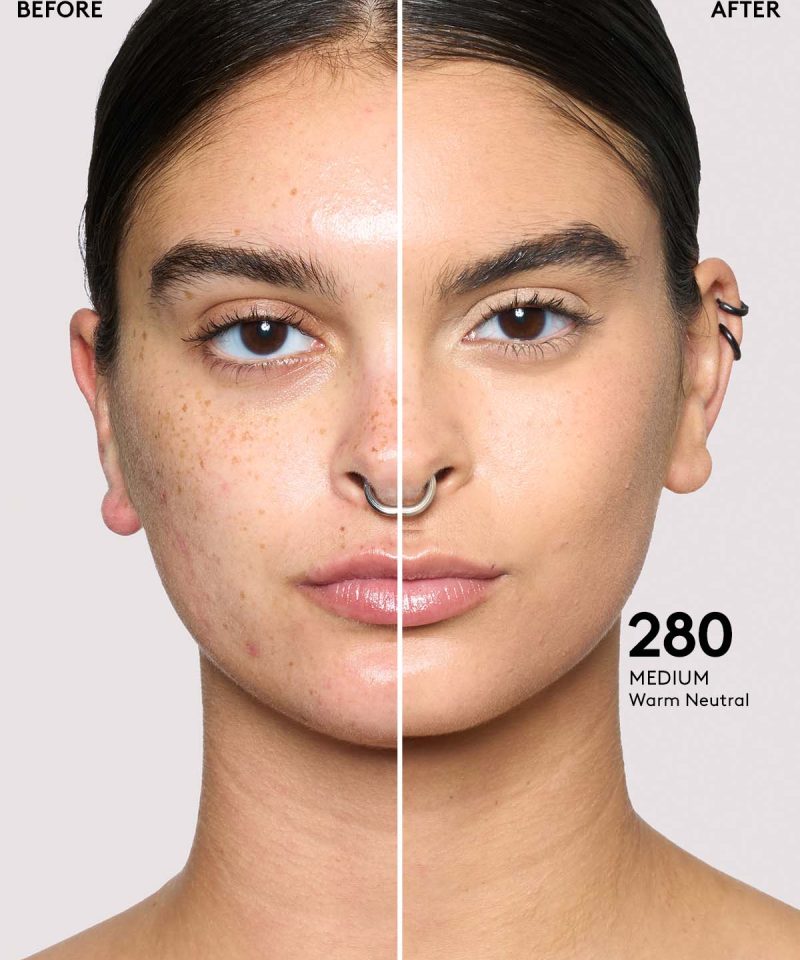 BEFORE

AFTER

280
MEDIUM
Warm Neutral