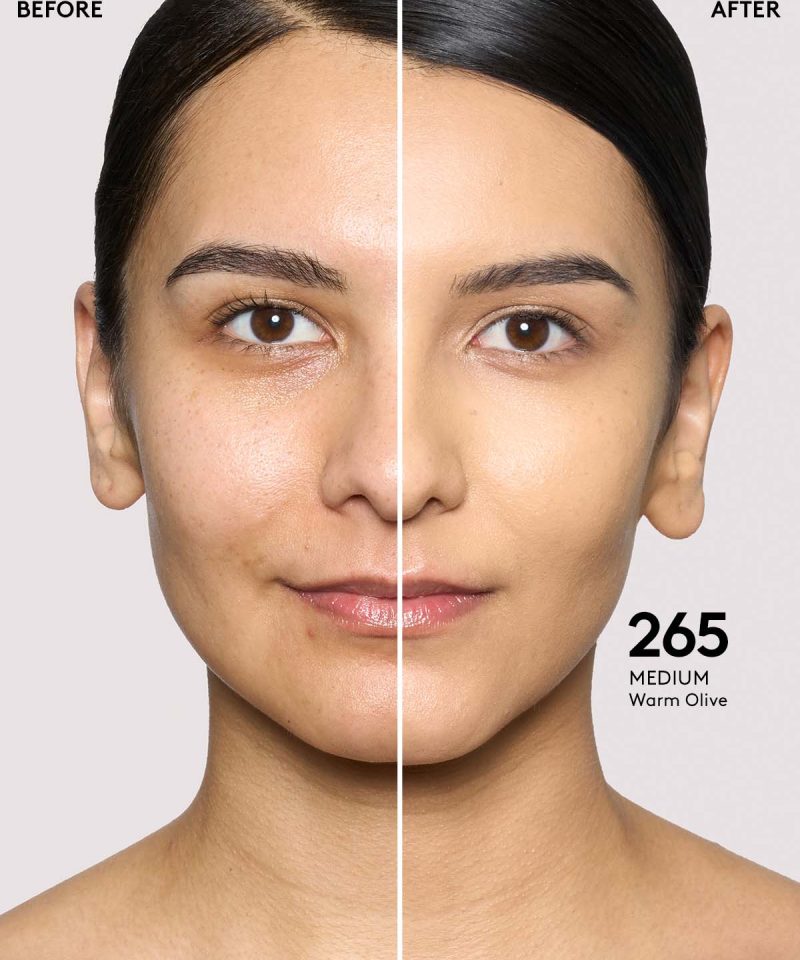 BEFORE

AFTER

265
MEDIUM
Warm Olive