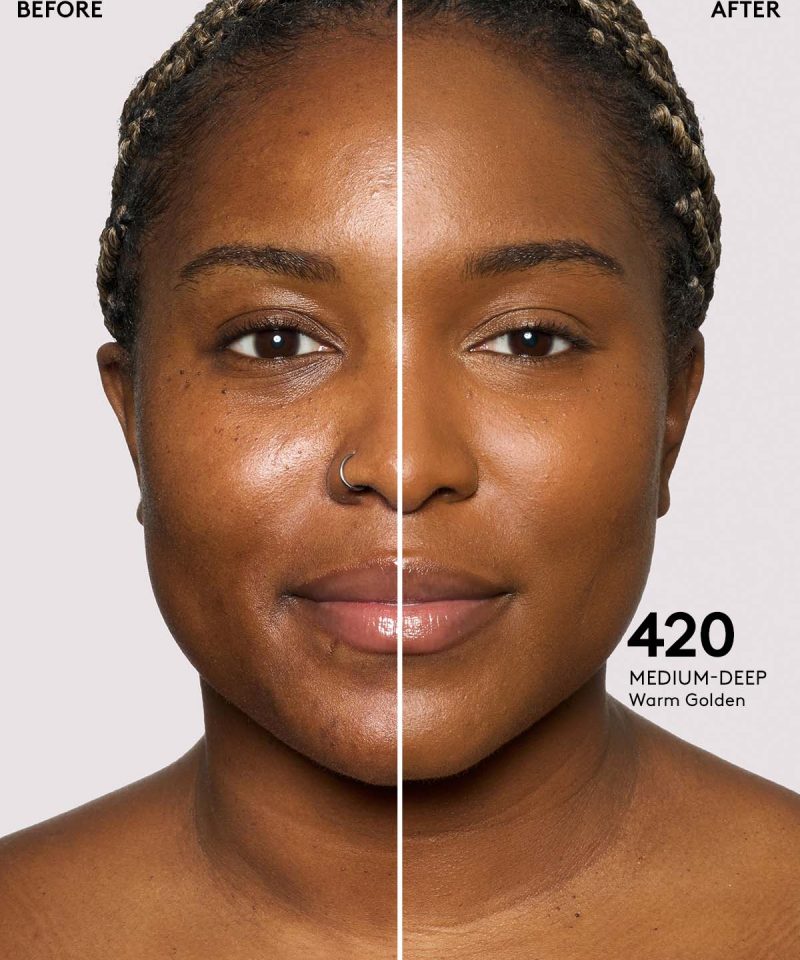 BEFORE

AFTER

420
MEDIUM-DEEP
Warm Golden