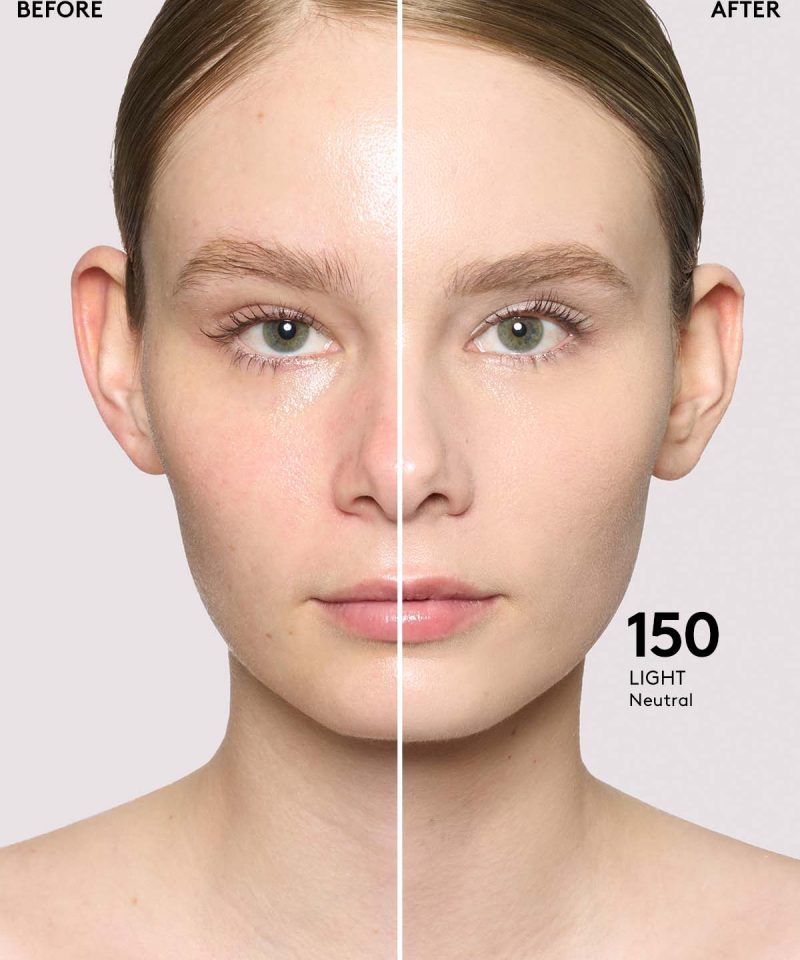 BEFORE

AFTER

150
LIGHT
Neutral