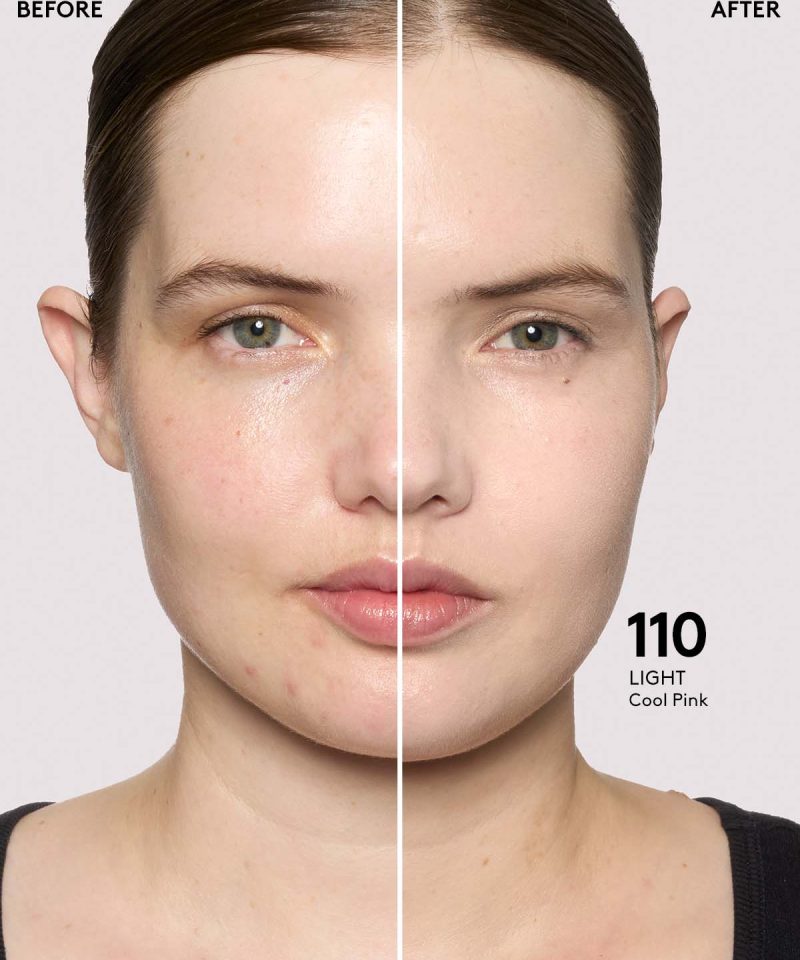 BEFORE

AFTER

110
LIGHT
Cool Pink