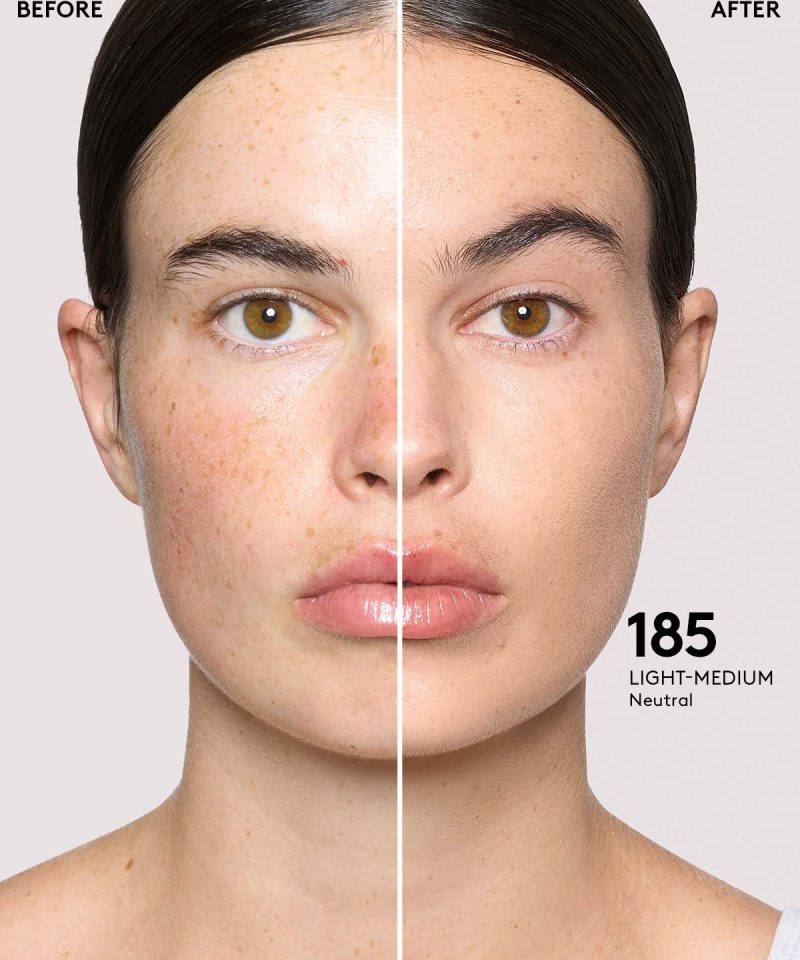 BEFORE

AFTER

185
LIGHT-MEDIUM
Neutral