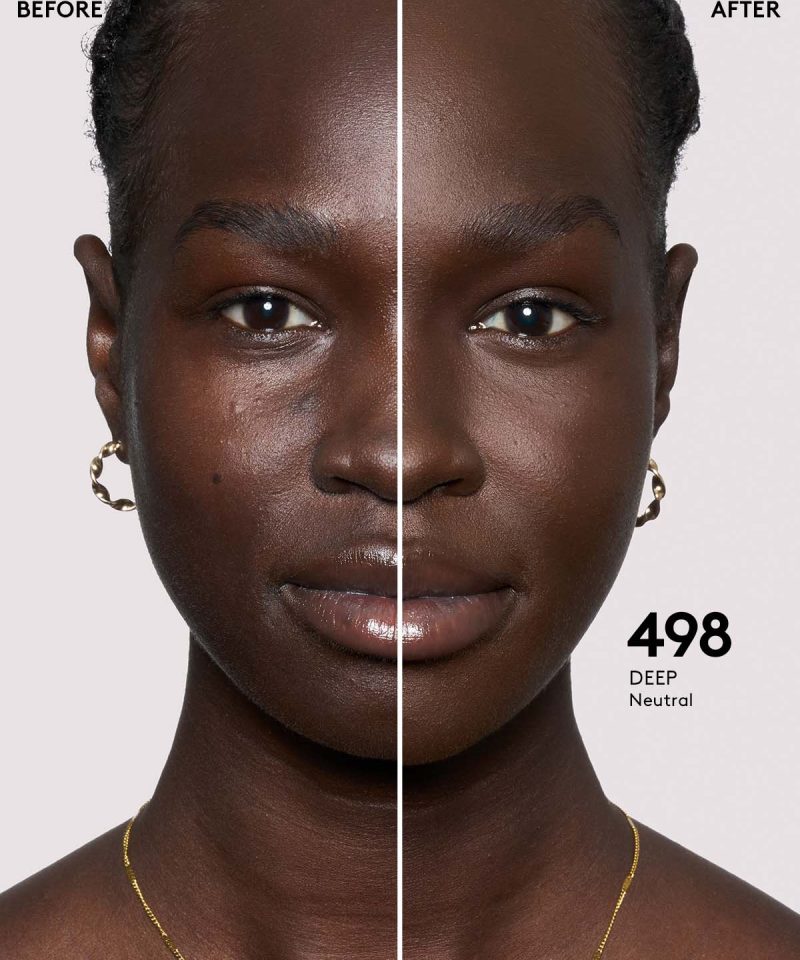 BEFORE

AFTER

498
DEEP
Neutral