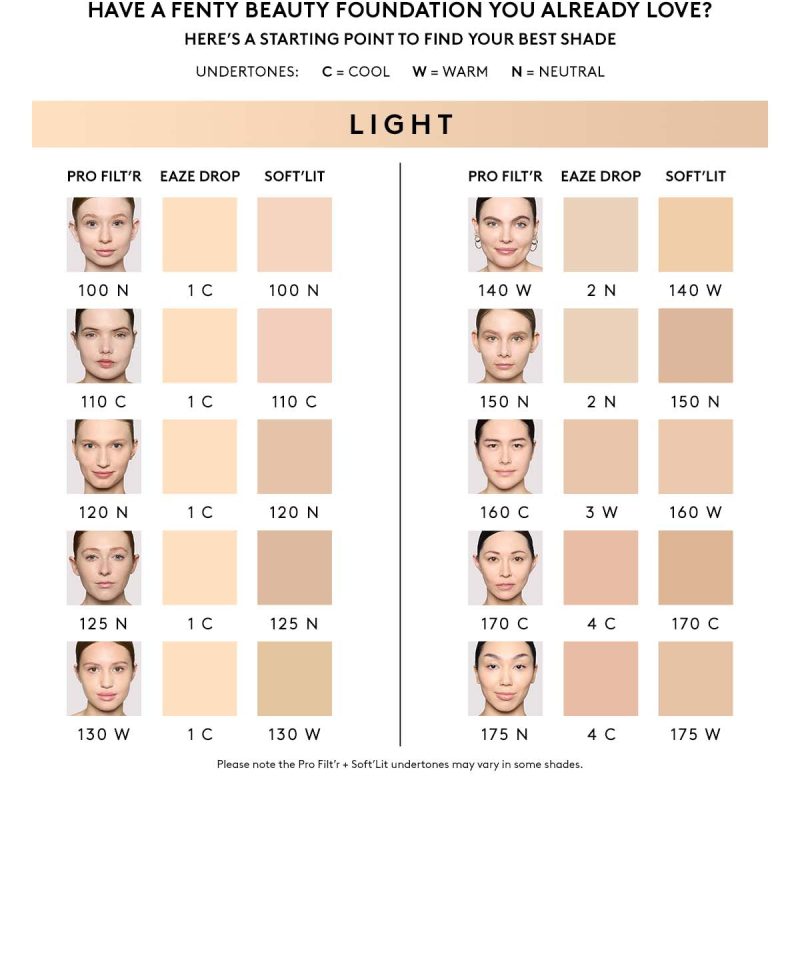 HAVE A FENTY BEAUTY FOUNDATION YOU ALREADY LOVE?
HERE'S A STARTING POINT TO FIND YOUR BEST SHADE

UNDERTONES: C = COOL W = WARM N = NEUTRAL

LIGHT

| PRO FILT'R | EAZE DROP | SOFT'LIT |
|---|---|---|
| 100 N | 1 C | 100 N |
| 110 C | 1 C | 110 C |
| 120 N | 1 C | 120 N |
| 125 N | 1 C | 125 N |
| 130 W | 1 C | 130 W |

| PRO FILT'R | EAZE DROP | SOFT'LIT |
|---|---|---|
| 140 W | 2 N | 140 W |
| 150 N | 2 N | 150 N |
| 160 C | 3 W | 160 W |
| 170 C | 4 C | 170 C |
| 175 N | 4 C | 175 W |

Please note the Pro Filt'r + Soft'Lit undertones may vary in some shades.