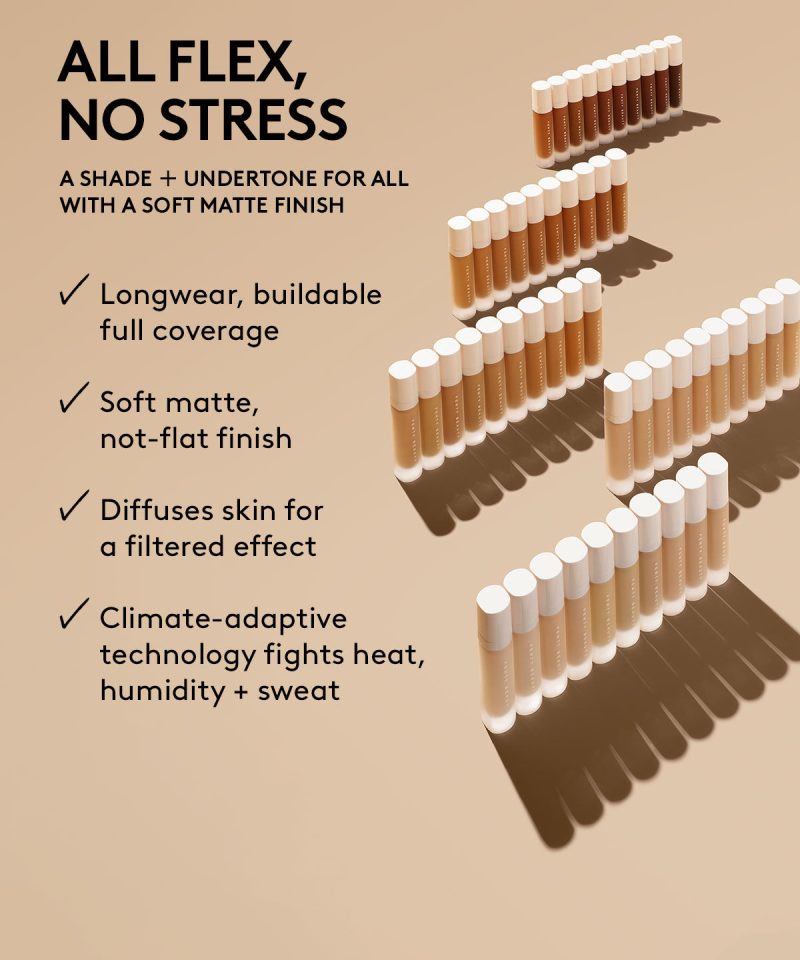 ALL FLEX, NO STRESS

A SHADE + UNDERTONE FOR ALL WITH A SOFT MATTE FINISH

✓ Longwear, buildable full coverage

✓ Soft matte, not-flat finish

✓ Diffuses skin for a filtered effect

✓ Climate-adaptive technology fights heat, humidity + sweat