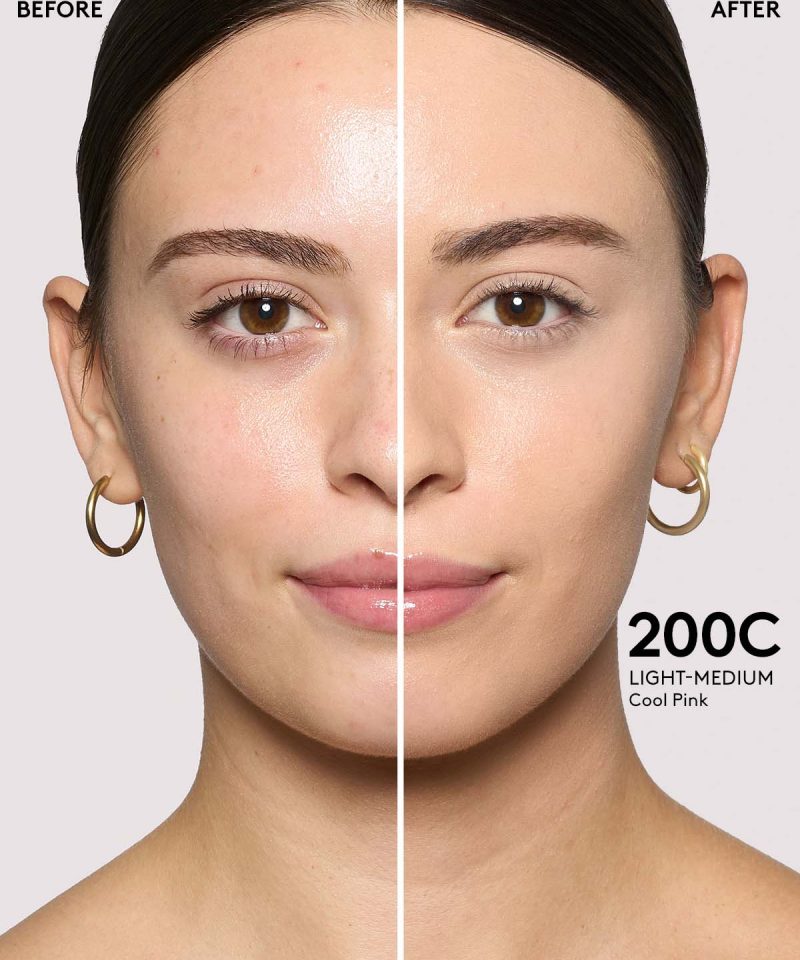 BEFORE

AFTER

200C
LIGHT-MEDIUM
Cool Pink