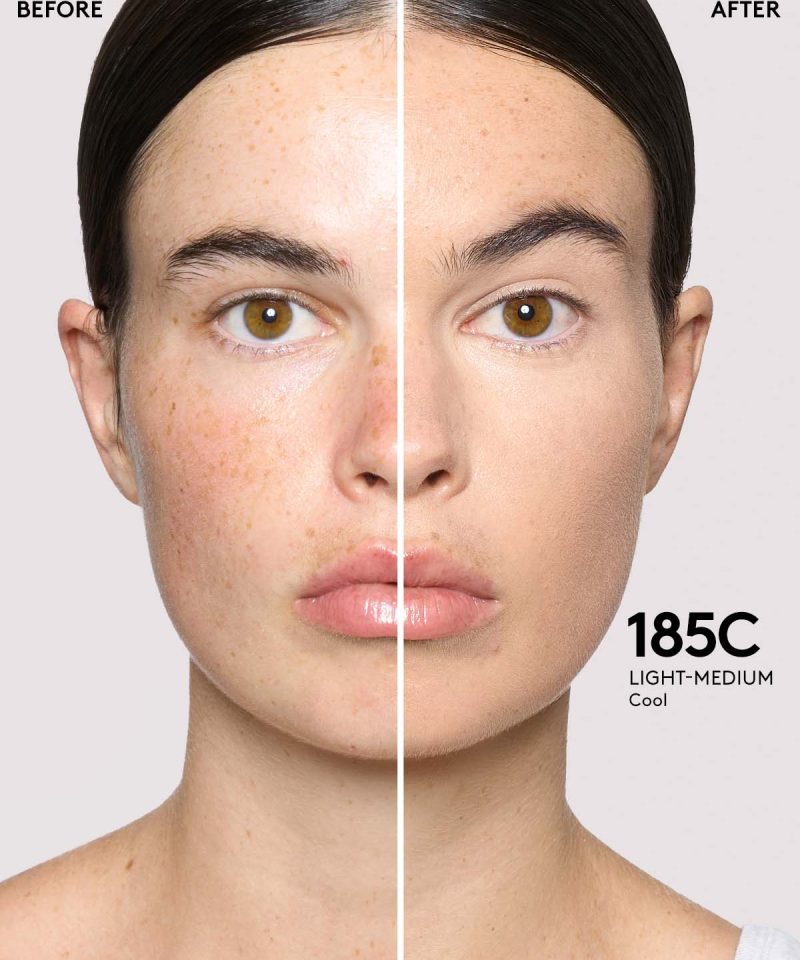 BEFORE

AFTER

185C
LIGHT-MEDIUM
Cool