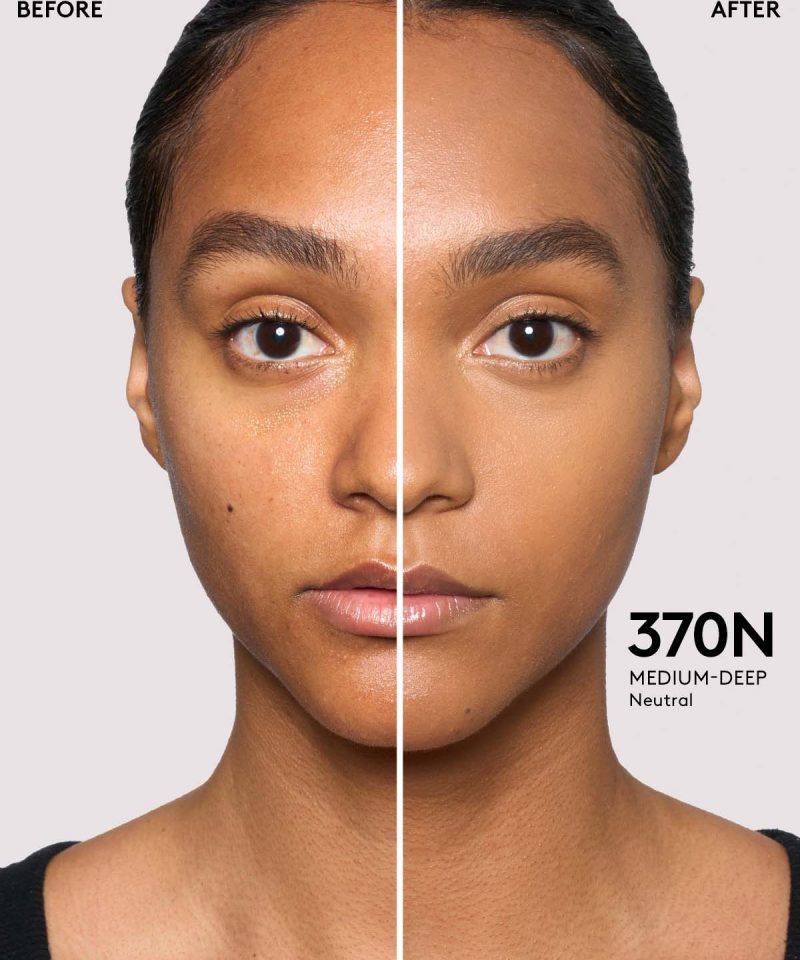 BEFORE

AFTER

370N
MEDIUM-DEEP
Neutral