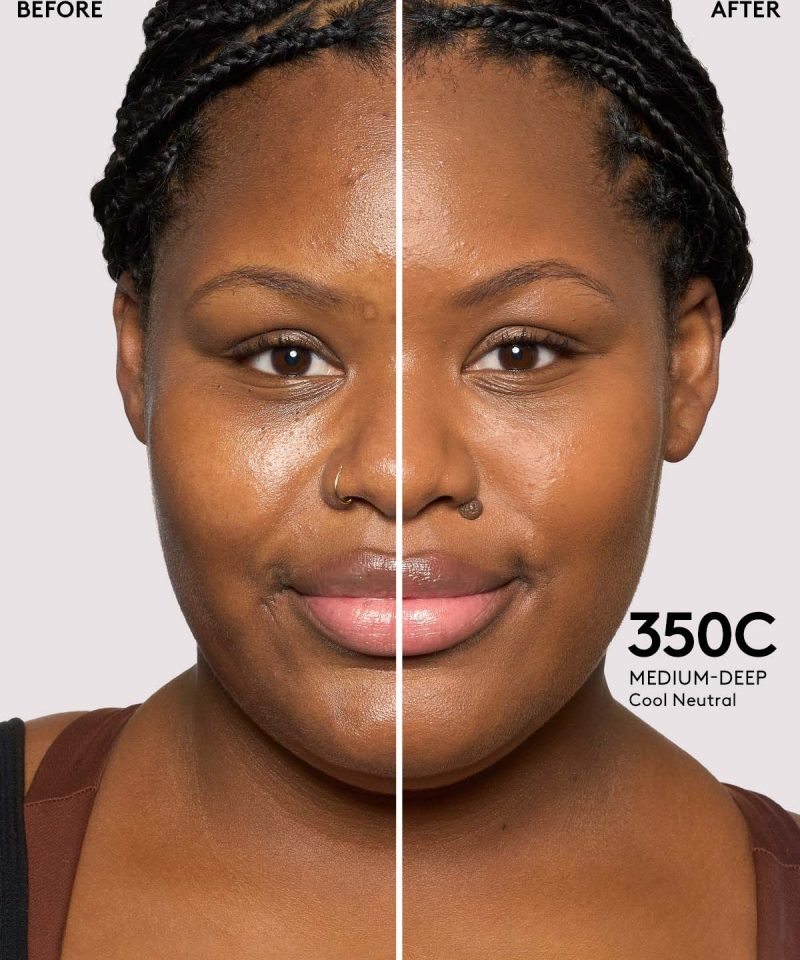 BEFORE

AFTER

350C
MEDIUM-DEEP
Cool Neutral