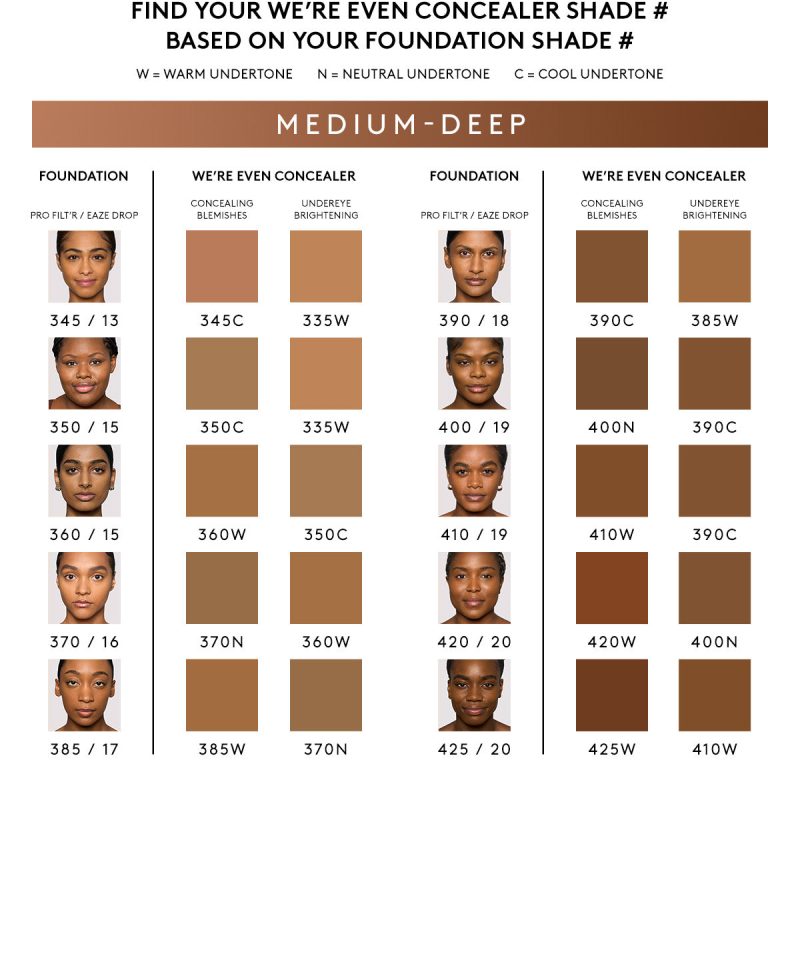 FIND YOUR WE'RE EVEN CONCEALER SHADE #
BASED ON YOUR FOUNDATION SHADE #

W = WARM UNDERTONE N = NEUTRAL UNDERTONE C = COOL UNDERTONE

MEDIUM-DEEP

| FOUNDATION | WE'RE EVEN CONCEALER | |
|---|---|---|
| PRO FILT'R / EAZE DROP | CONCEALING BLEMISHES | UNDEREYE BRIGHTENING |
| 345 / 13 | 345C | 335W |
| 350 / 15 | 350C | 335W |
| 360 / 15 | 360W | 350C |
| 370 / 16 | 370N | 360W |
| 385 / 17 | 385W | 370N |

| FOUNDATION | WE'RE EVEN CONCEALER | |
|---|---|---|
| PRO FILT'R / EAZE DROP | CONCEALING BLEMISHES | UNDEREYE BRIGHTENING |
| 390 / 18 | 390C | 385W |
| 400 / 19 | 400N | 390C |
| 410 / 19 | 410W | 390C |
| 420 / 20 | 420W | 400N |
| 425 / 20 | 425W | 410W |