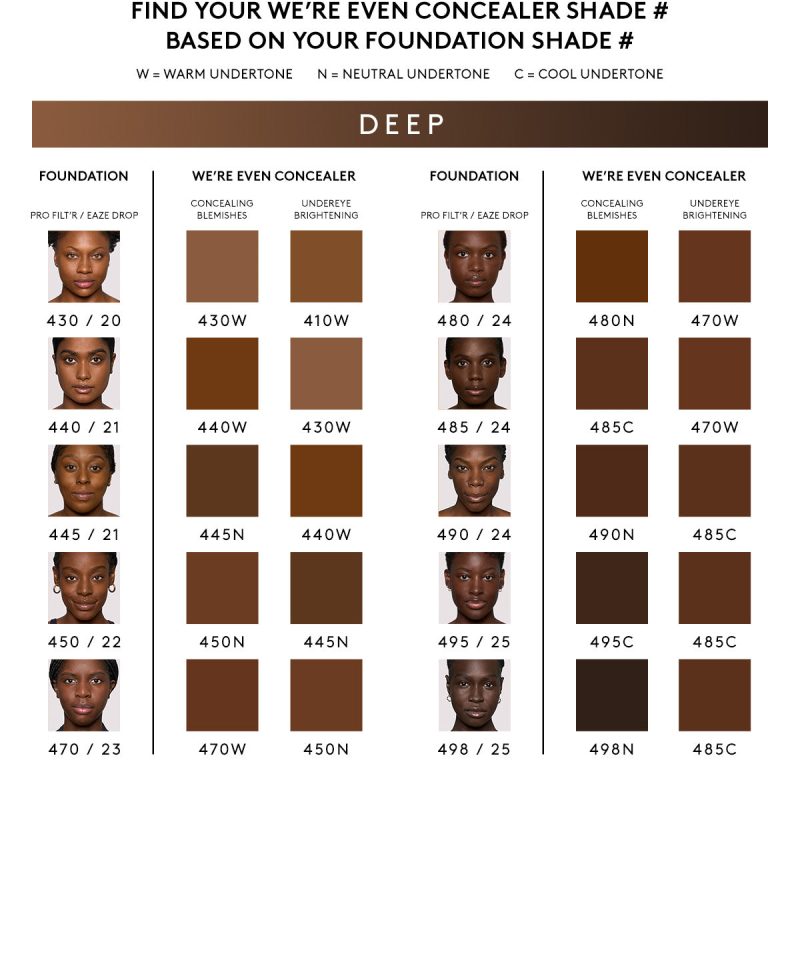 FIND YOUR WE'RE EVEN CONCEALER SHADE #
BASED ON YOUR FOUNDATION SHADE #

W = WARM UNDERTONE N = NEUTRAL UNDERTONE C = COOL UNDERTONE

DEEP

| FOUNDATION | WE'RE EVEN CONCEALER | |
|---|---|---|
| PRO FILT'R / EAZE DROP | CONCEALING BLEMISHES | UNDEREYE BRIGHTENING |
| 430 / 20 | 430W | 410W |
| 440 / 21 | 440W | 430W |
| 445 / 21 | 445N | 440W |
| 450 / 22 | 450N | 445N |
| 470 / 23 | 470W | 450N |

| FOUNDATION | WE'RE EVEN CONCEALER | |
|---|---|---|
| PRO FILT'R / EAZE DROP | CONCEALING BLEMISHES | UNDEREYE BRIGHTENING |
| 480 / 24 | 480N | 470W |
| 485 / 24 | 485C | 470W |
| 490 / 24 | 490N | 485C |
| 495 / 25 | 495C | 485C |
| 498 / 25 | 498N | 485C |