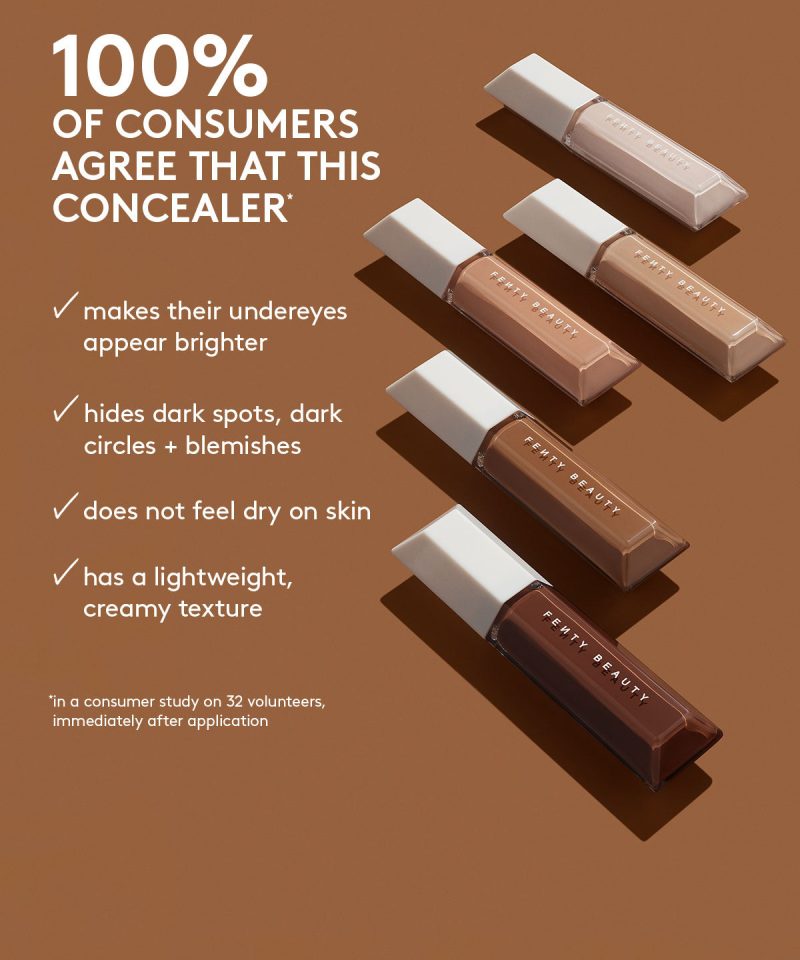 100%
OF CONSUMERS AGREE THAT THIS CONCEALER*

✓ makes their undereyes appear brighter

✓ hides dark spots, dark circles + blemishes

✓ does not feel dry on skin

✓ has a lightweight, creamy texture

*in a consumer study on 32 volunteers, immediately after application

FENTY BEAUTY

FENTY BEAUTY

FENTY BEAUTY

FENTY BEAUTY

FENTY BEAUTY