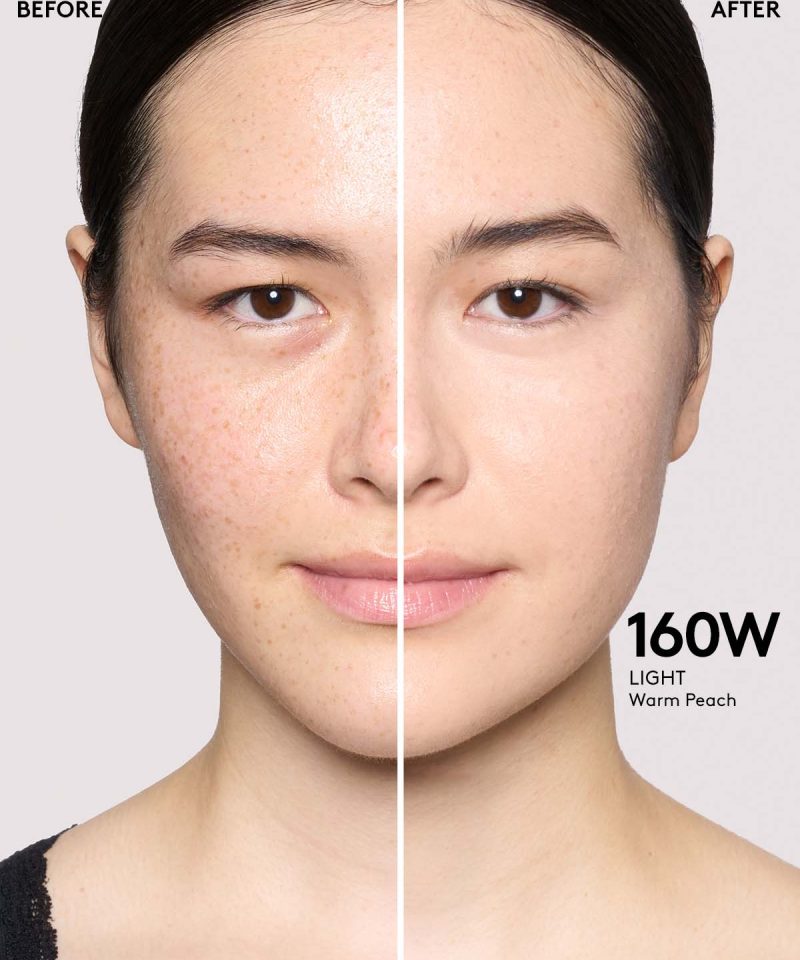 BEFORE

AFTER

160W
LIGHT
Warm Peach