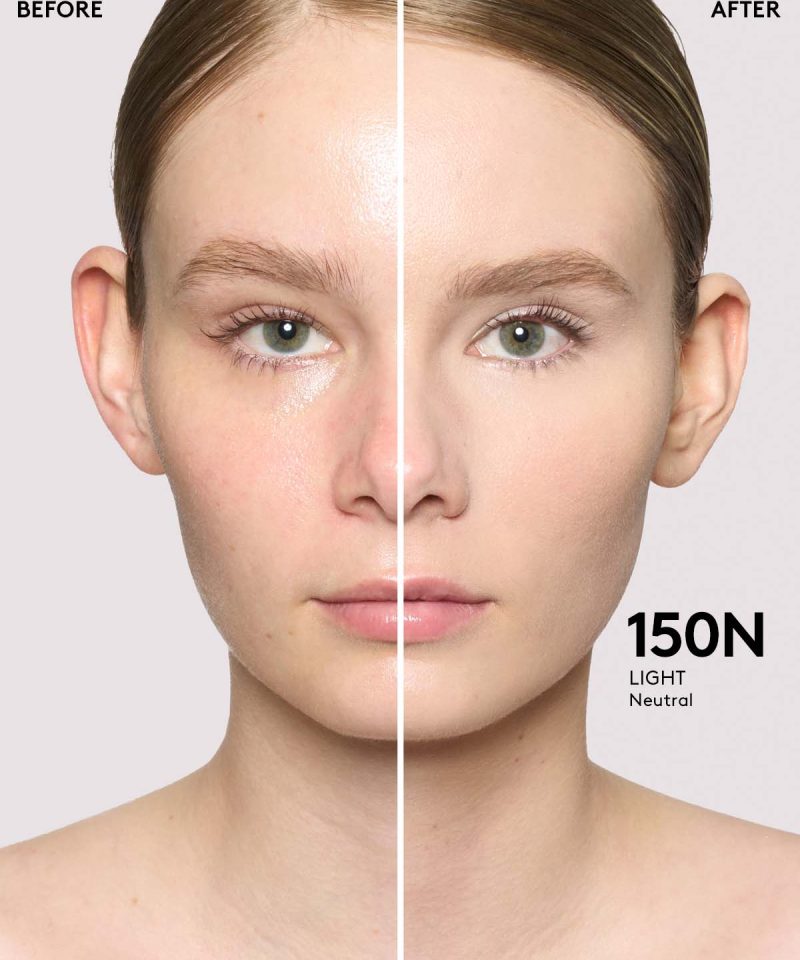 BEFORE

AFTER

150N
LIGHT
Neutral