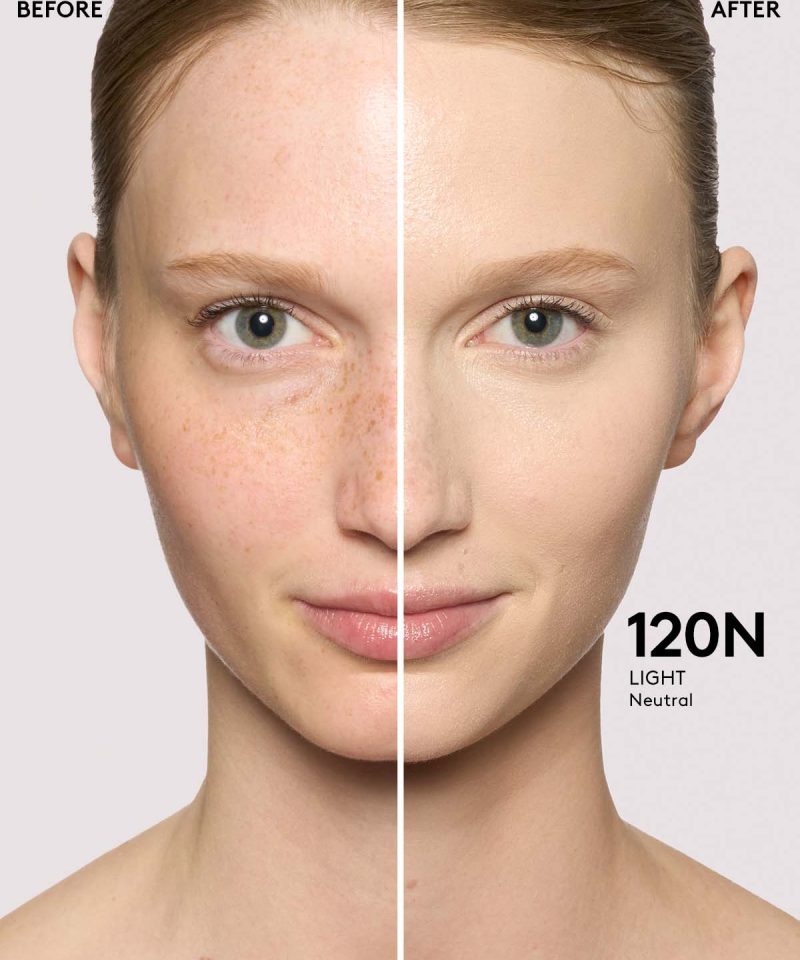 BEFORE

AFTER

120N
LIGHT
Neutral