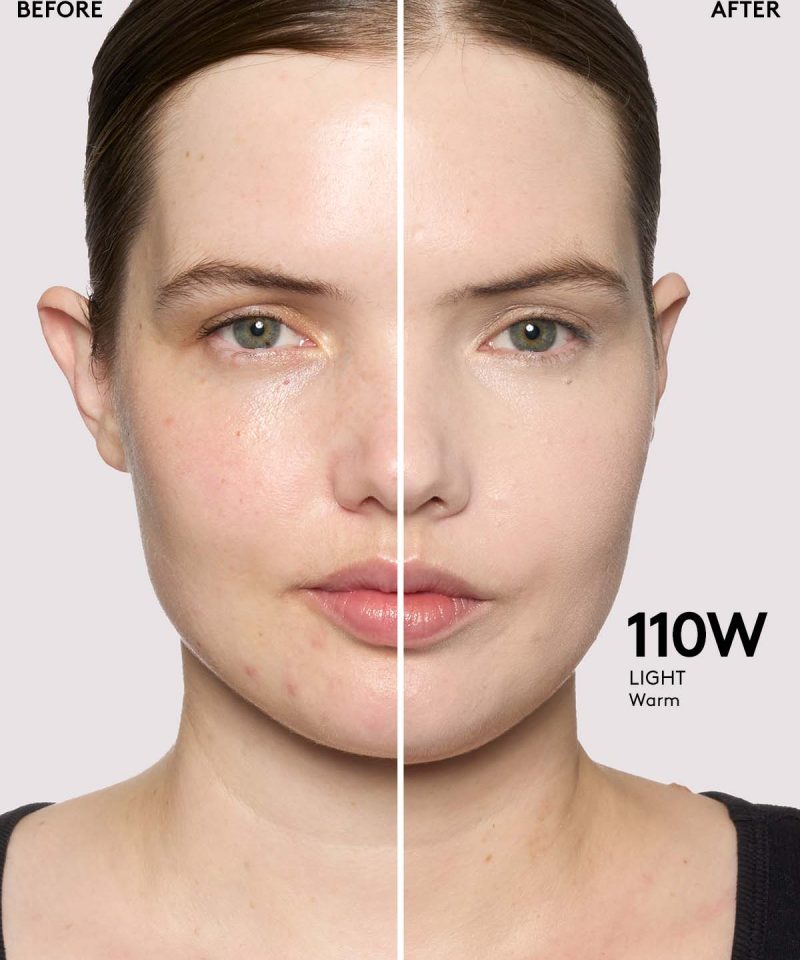 BEFORE

AFTER

110W
LIGHT
Warm