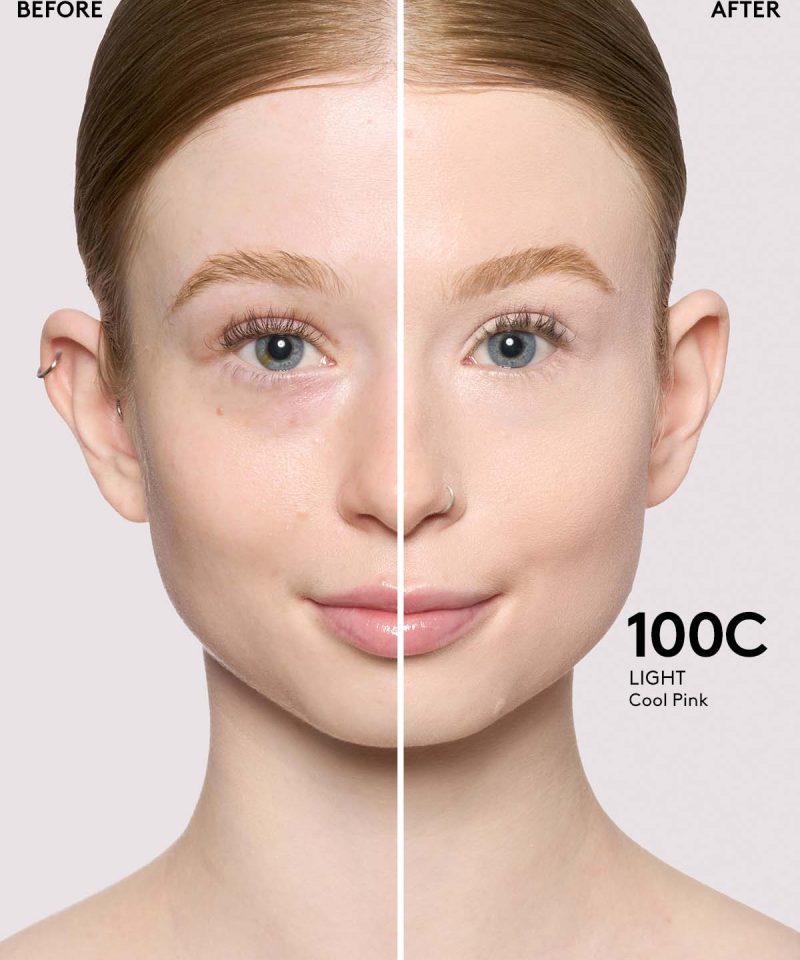 BEFORE

AFTER

100C
LIGHT
Cool Pink