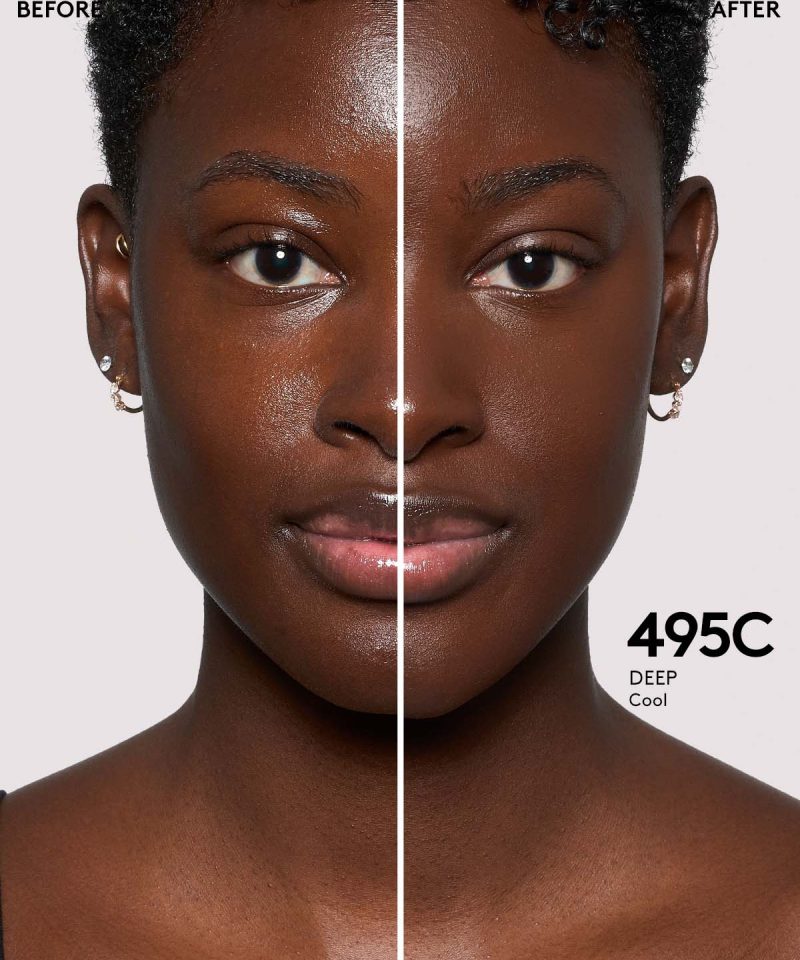 BEFORE

AFTER

495C
DEEP
Cool