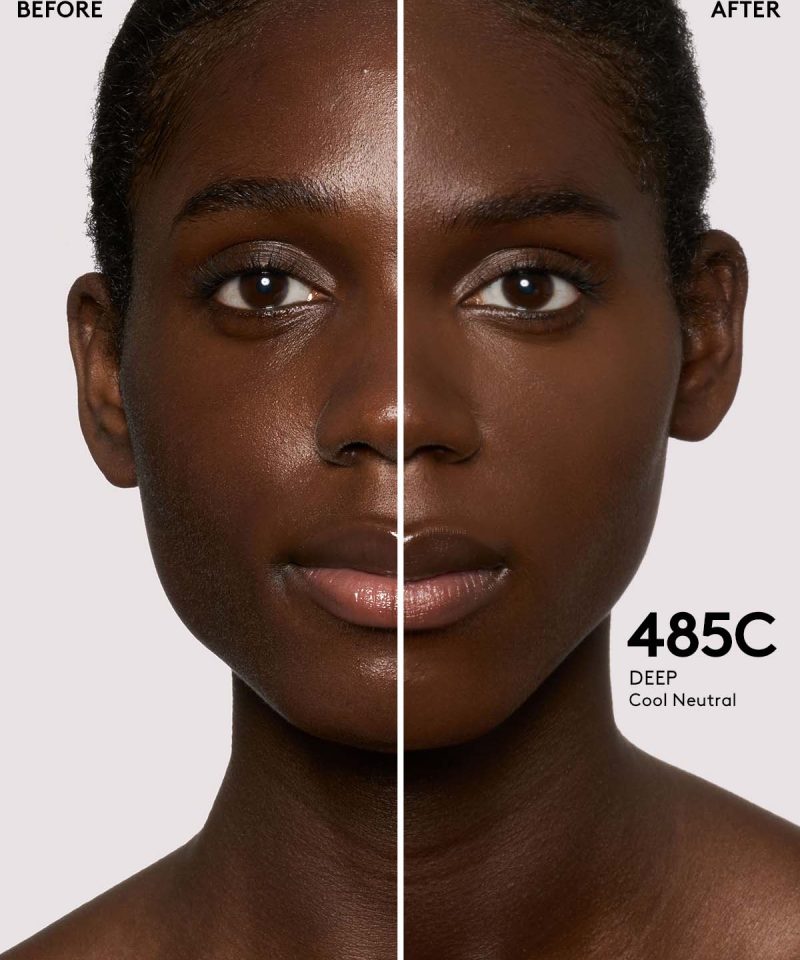 BEFORE

AFTER

485C
DEEP
Cool Neutral