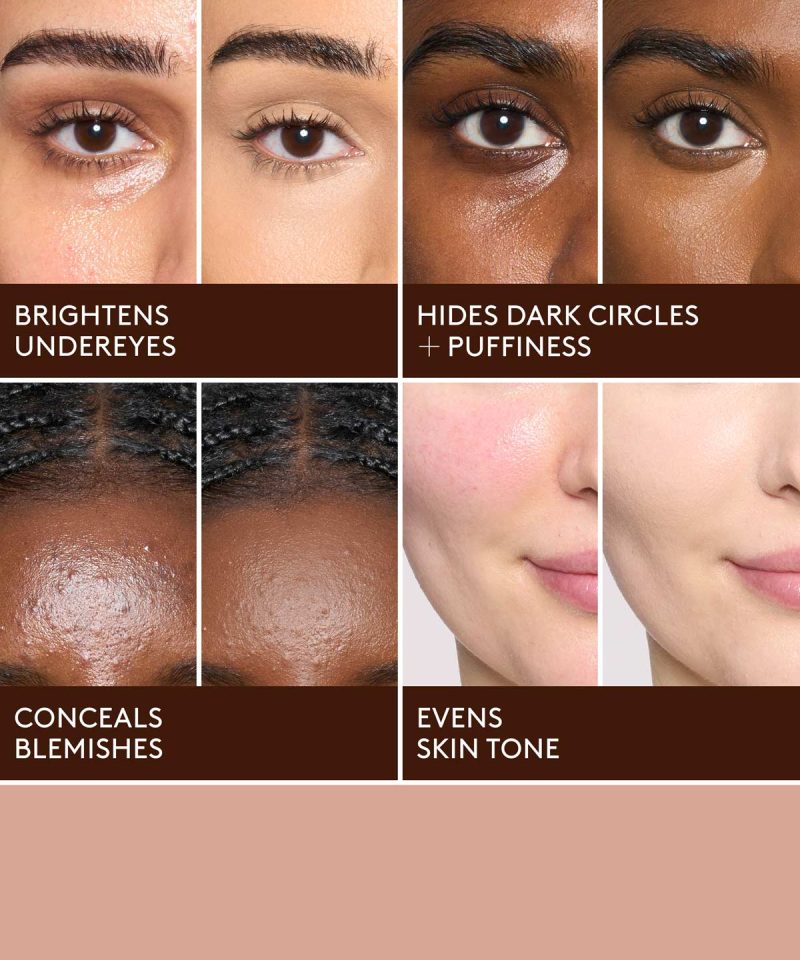 BRIGHTENS UNDEREYES

HIDES DARK CIRCLES + PUFFINESS

CONCEALS BLEMISHES

EVENS SKIN TONE