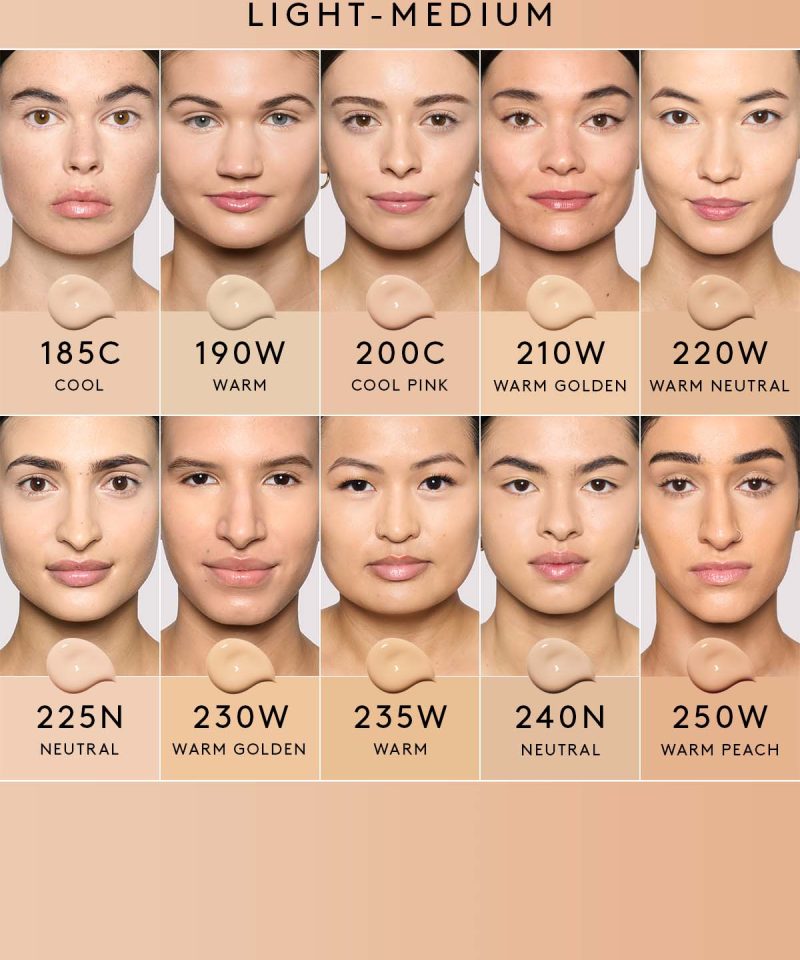 LIGHT-MEDIUM

185C
COOL

190W
WARM

200C
COOL PINK

210W
WARM GOLDEN

220W
WARM NEUTRAL

225N
NEUTRAL

230W
WARM GOLDEN

235W
WARM

240N
NEUTRAL

250W
WARM PEACH