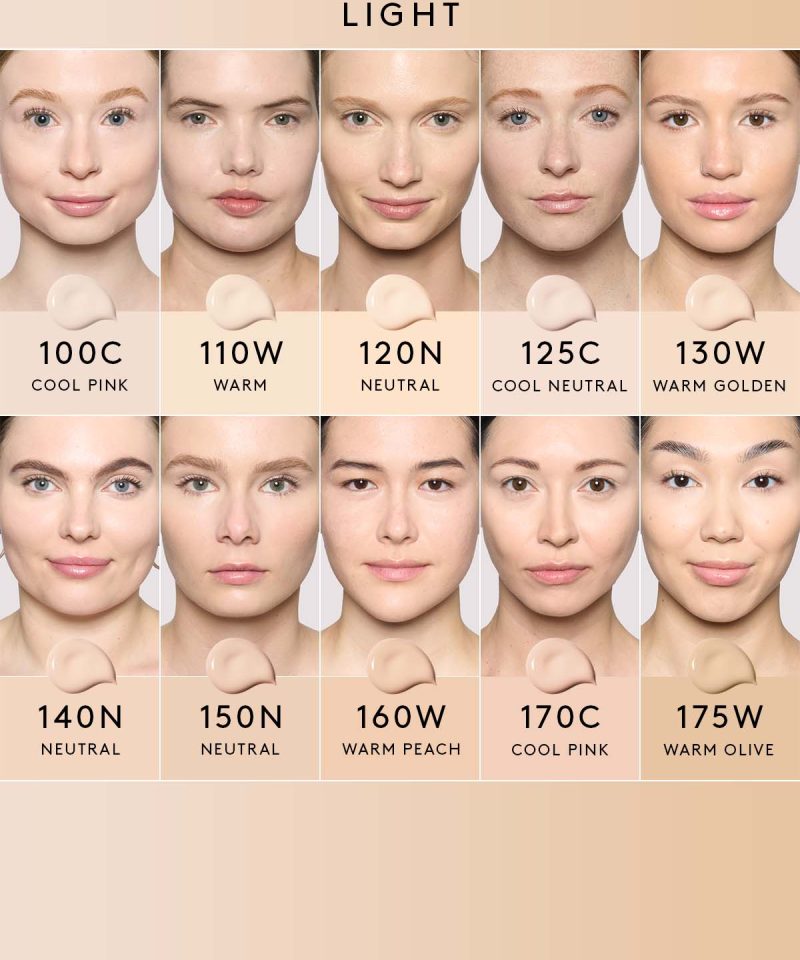 LIGHT

100C
COOL PINK

110W
WARM

120N
NEUTRAL

125C
COOL NEUTRAL

130W
WARM GOLDEN

140N
NEUTRAL

150N
NEUTRAL

160W
WARM PEACH

170C
COOL PINK

175W
WARM OLIVE