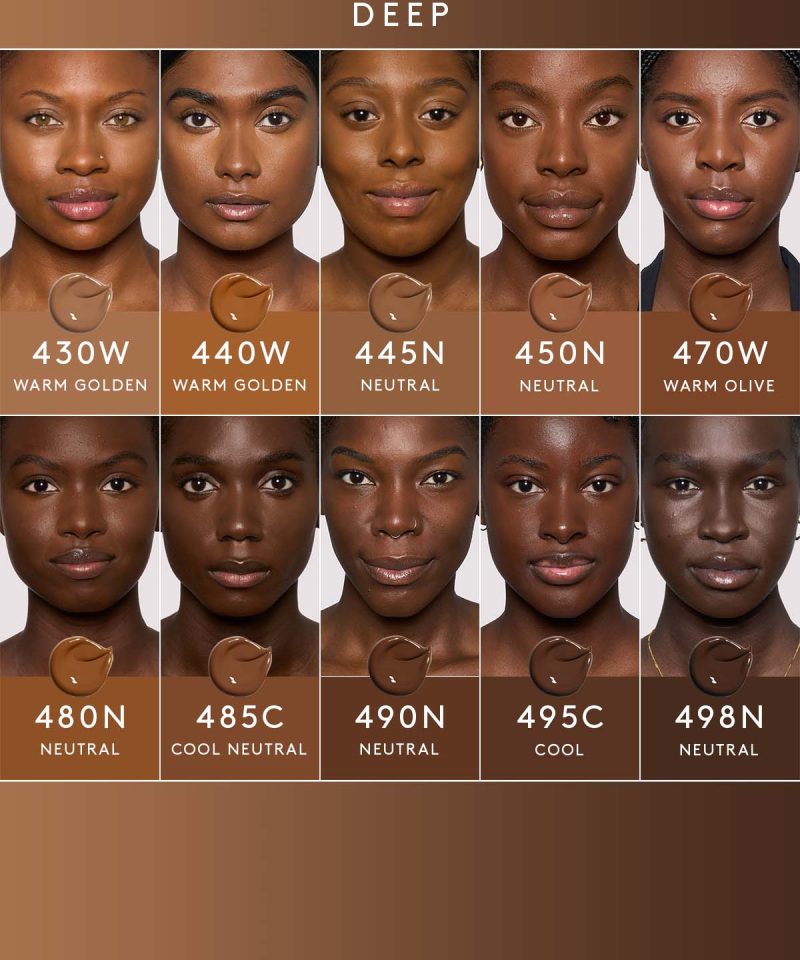 DEEP

430W
WARM GOLDEN

440W
WARM GOLDEN

445N
NEUTRAL

450N
NEUTRAL

470W
WARM OLIVE

480N
NEUTRAL

485C
COOL NEUTRAL

490N
NEUTRAL

495C
COOL

498N
NEUTRAL