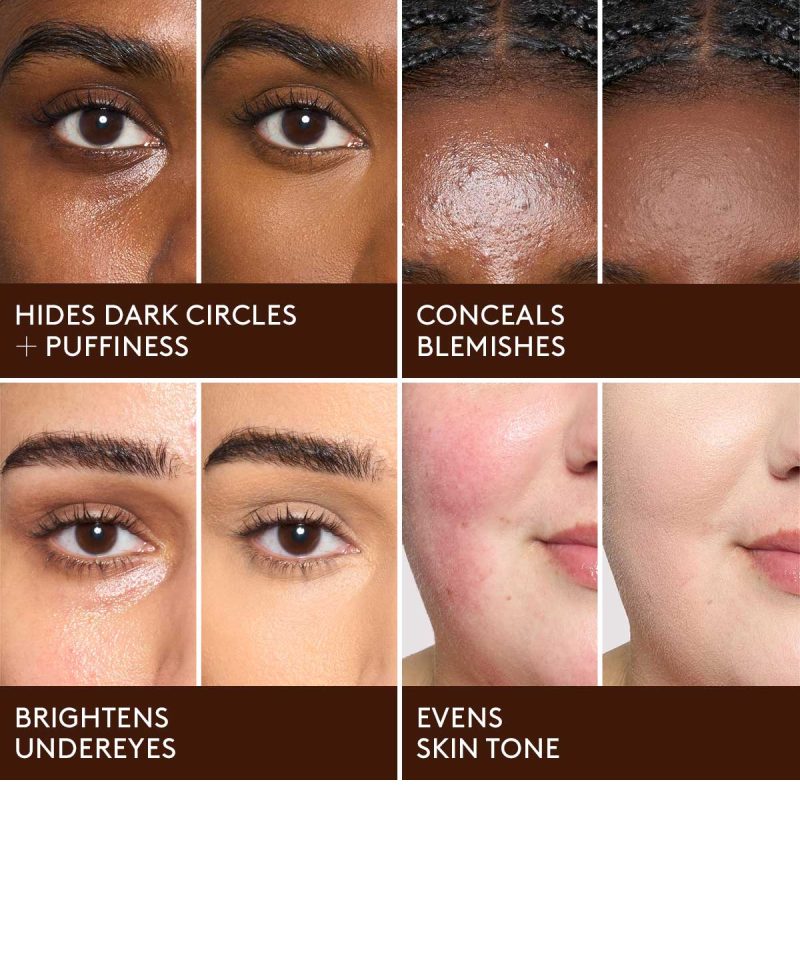 HIDES DARK CIRCLES + PUFFINESS

CONCEALS BLEMISHES

BRIGHTENS UNDEREYES

EVENS SKIN TONE