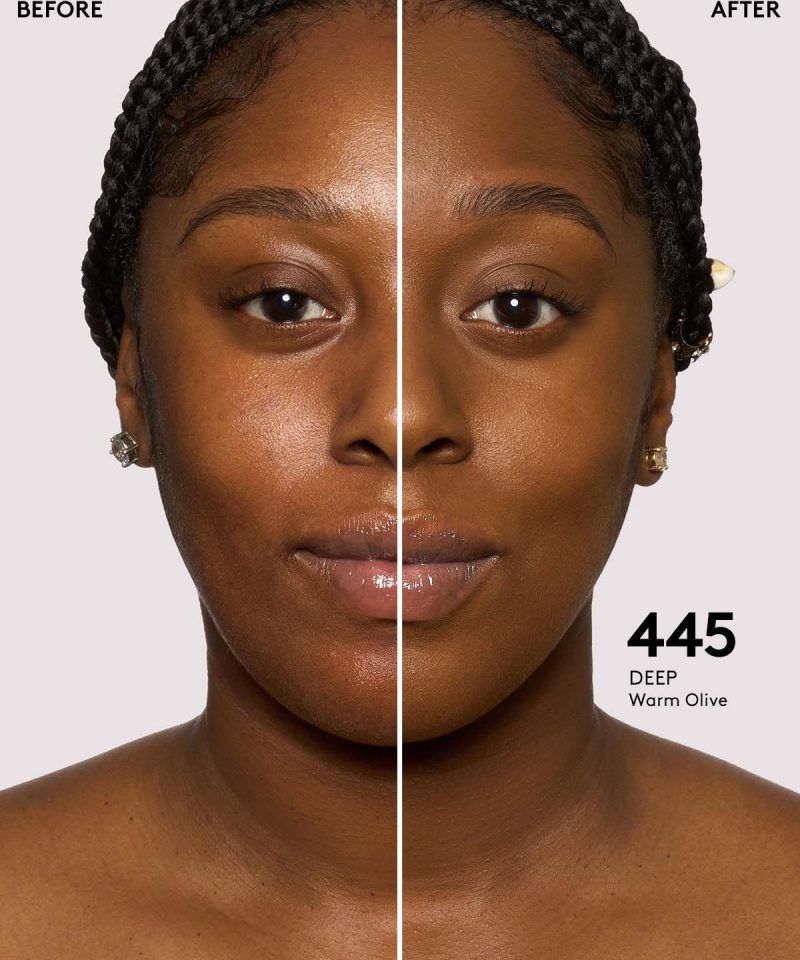 BEFORE

AFTER

445
DEEP
Warm Olive