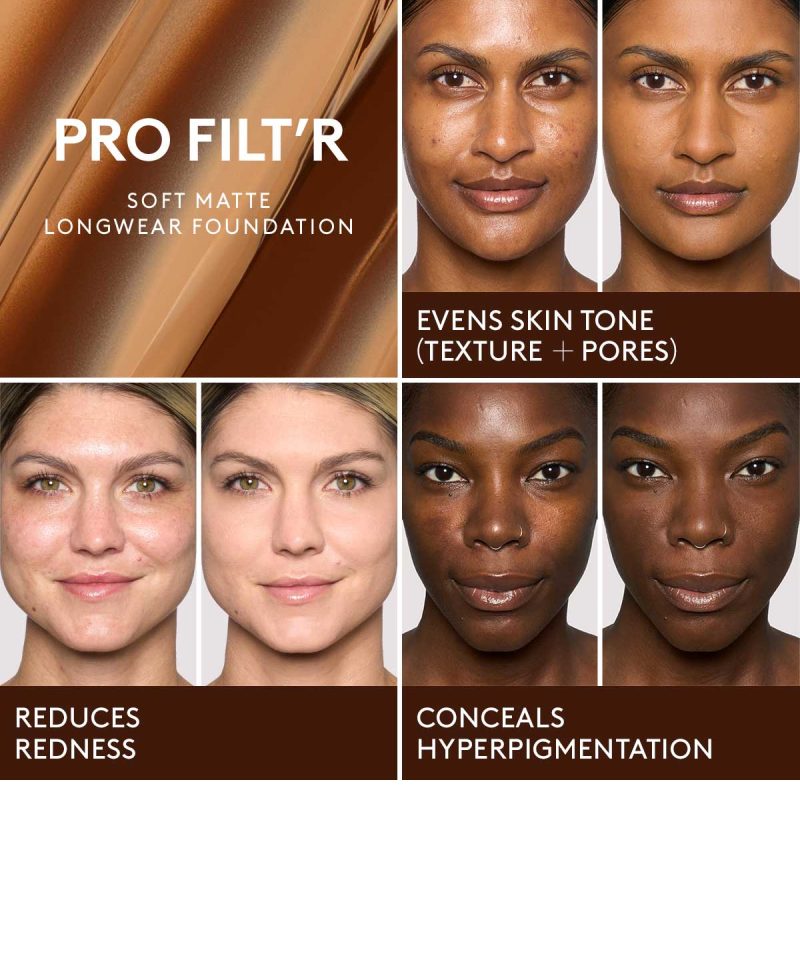 PRO FILT'R

SOFT MATTE
LONGWEAR FOUNDATION

EVENS SKIN TONE
(TEXTURE + PORES)

REDUCES
REDNESS

CONCEALS
HYPERPIGMENTATION