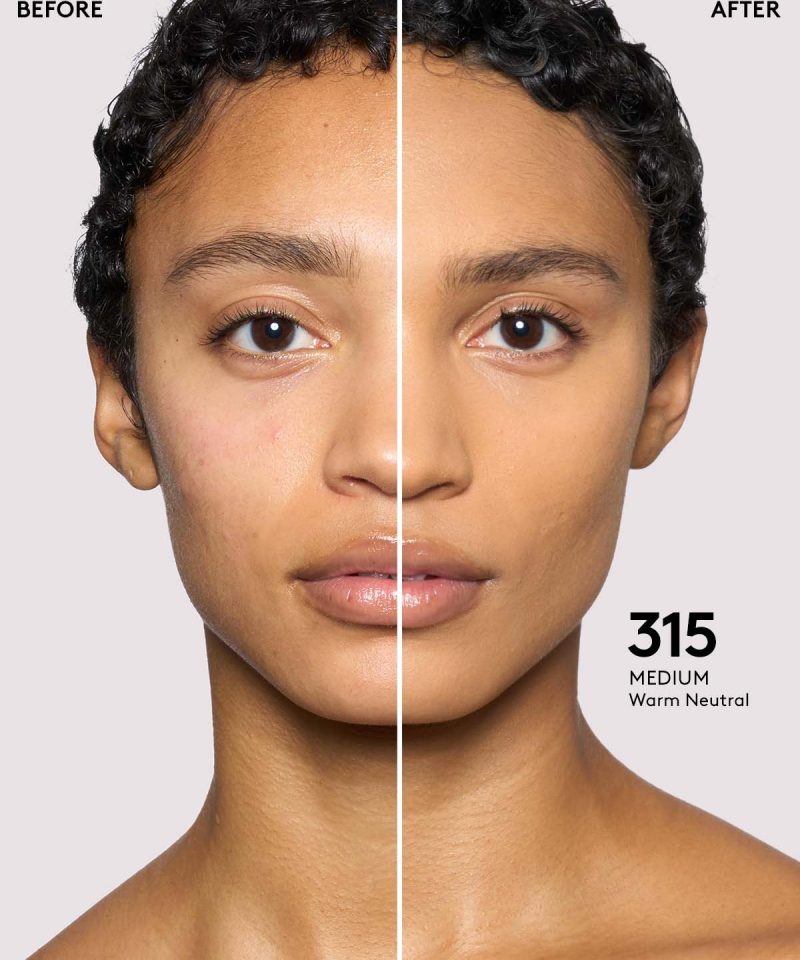 BEFORE

AFTER

315
MEDIUM
Warm Neutral