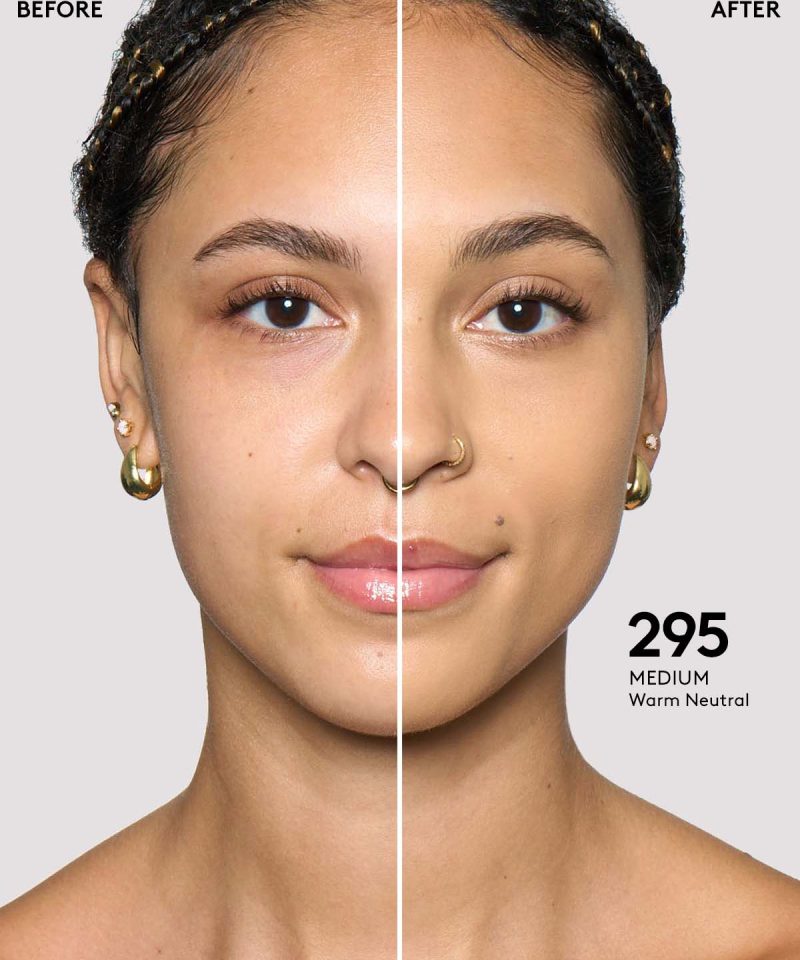 BEFORE

AFTER

295
MEDIUM
Warm Neutral