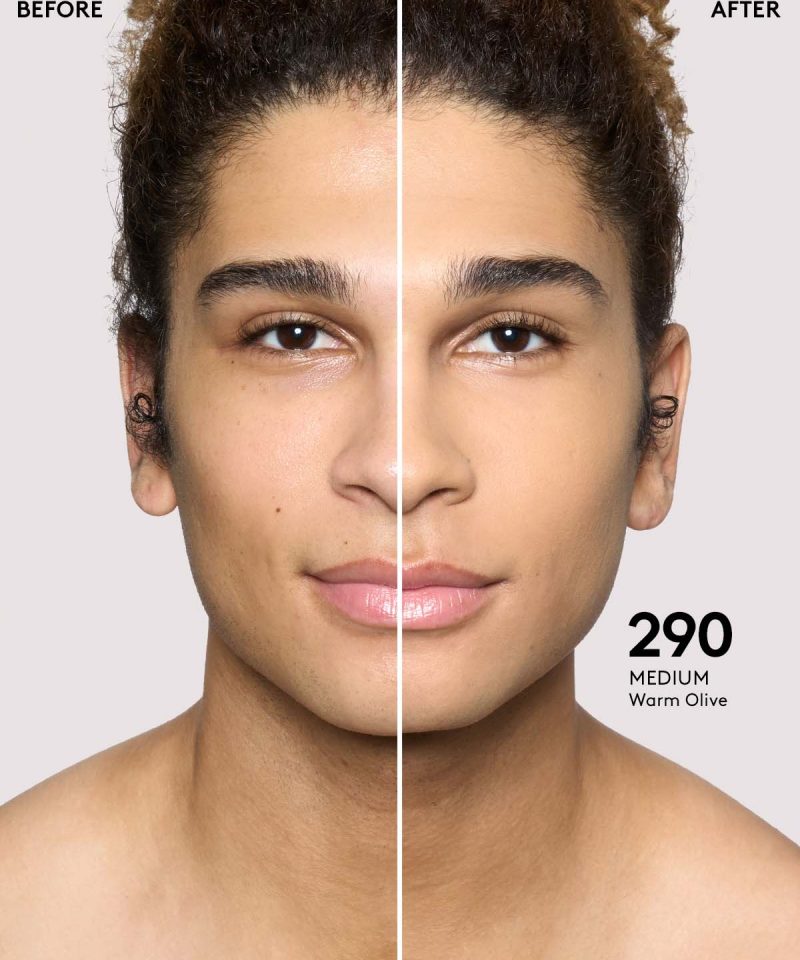 BEFORE

AFTER

290
MEDIUM
Warm Olive