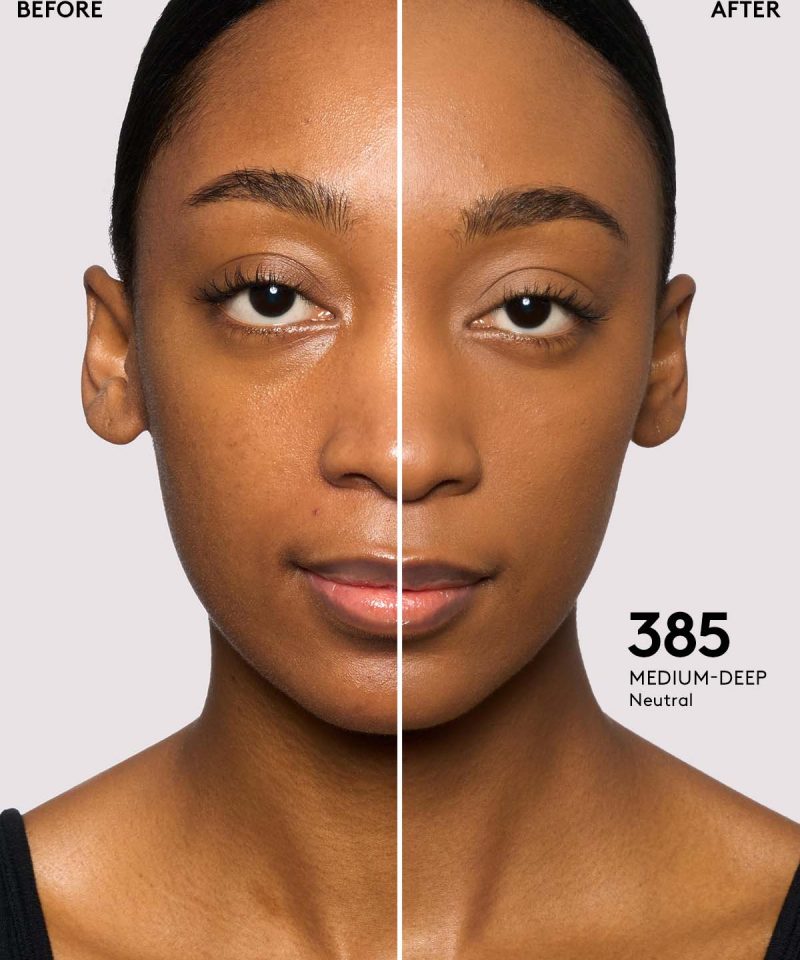 BEFORE

AFTER

385
MEDIUM-DEEP
Neutral