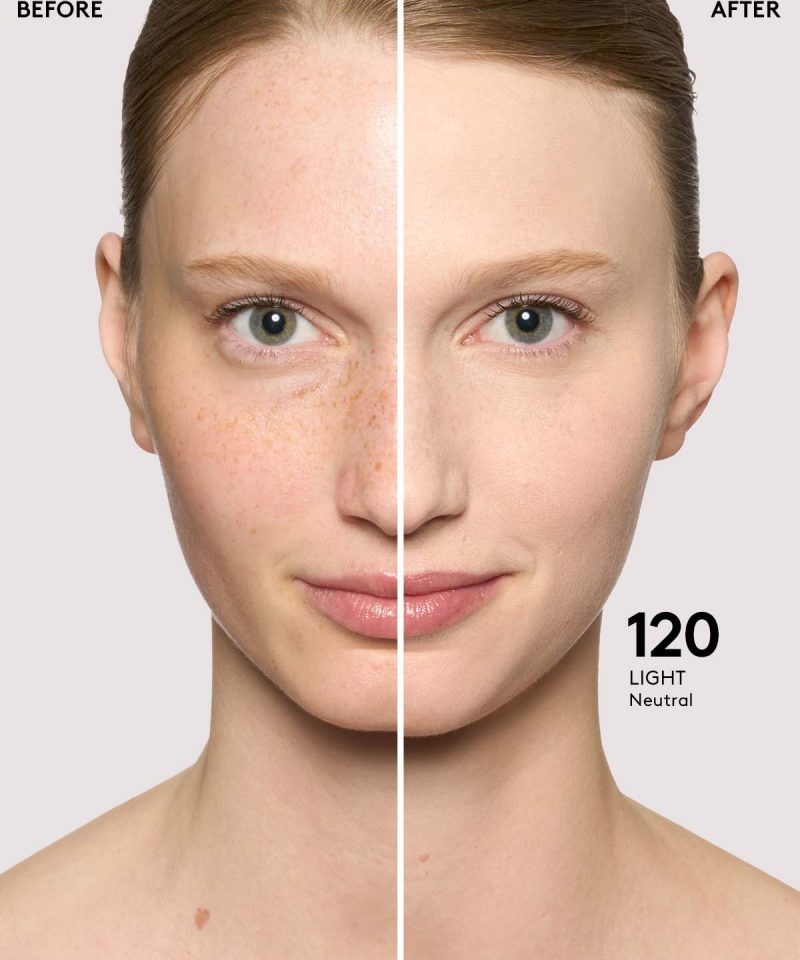 BEFORE

AFTER

120
LIGHT
Neutral