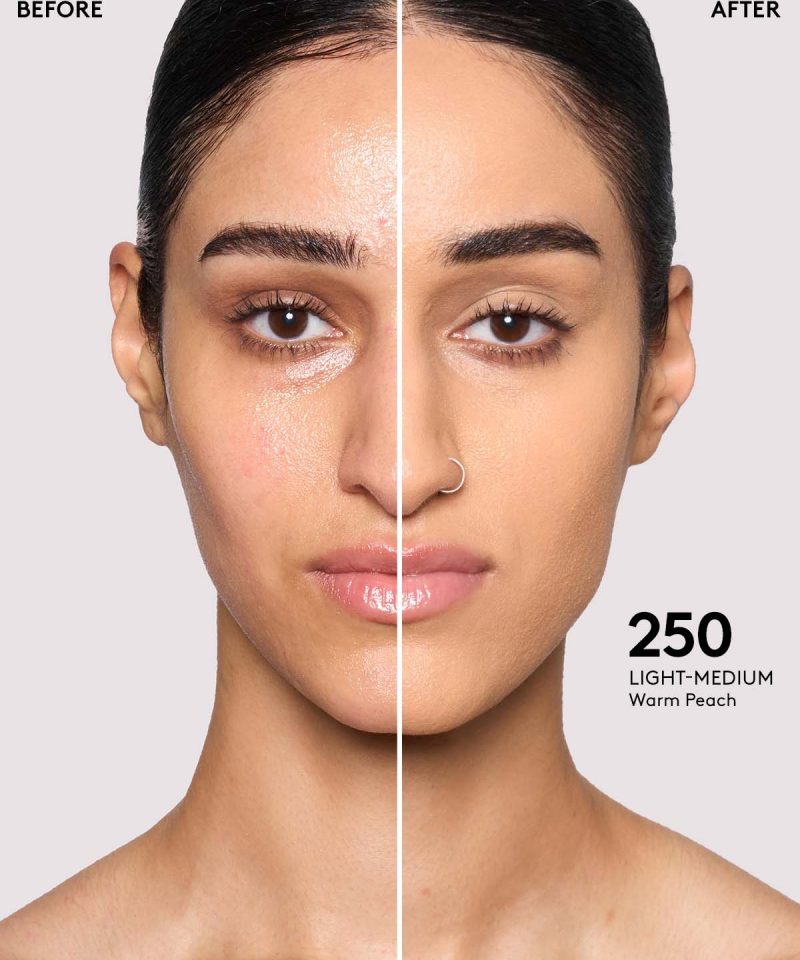 BEFORE

AFTER

250
LIGHT-MEDIUM
Warm Peach