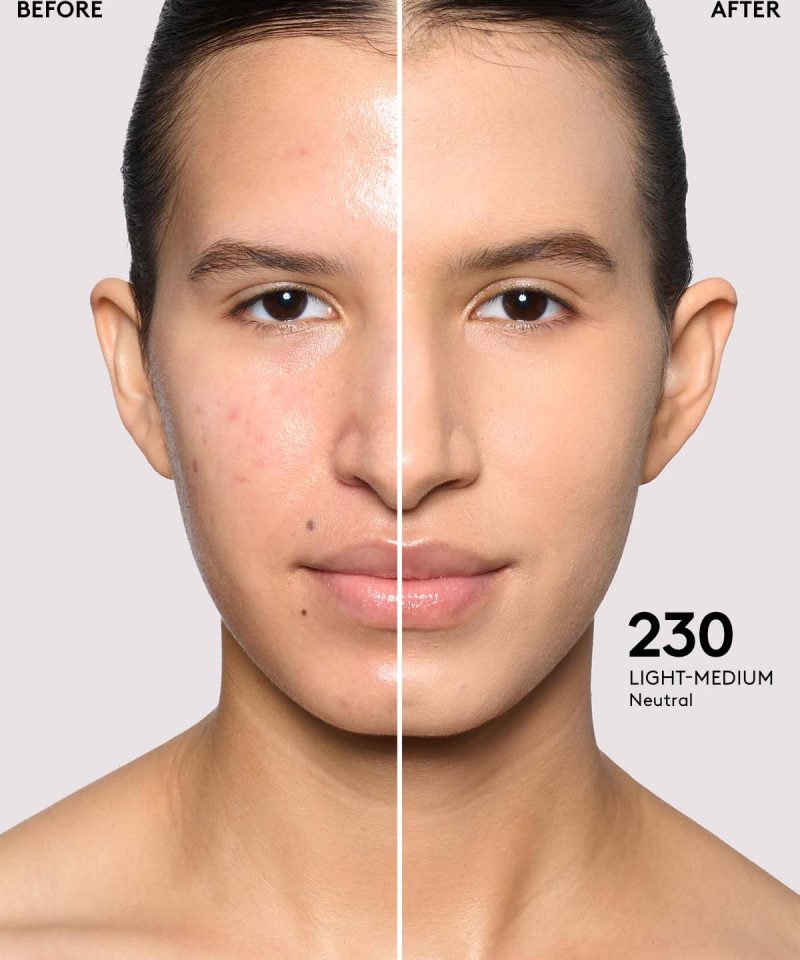 BEFORE

AFTER

230
LIGHT-MEDIUM
Neutral