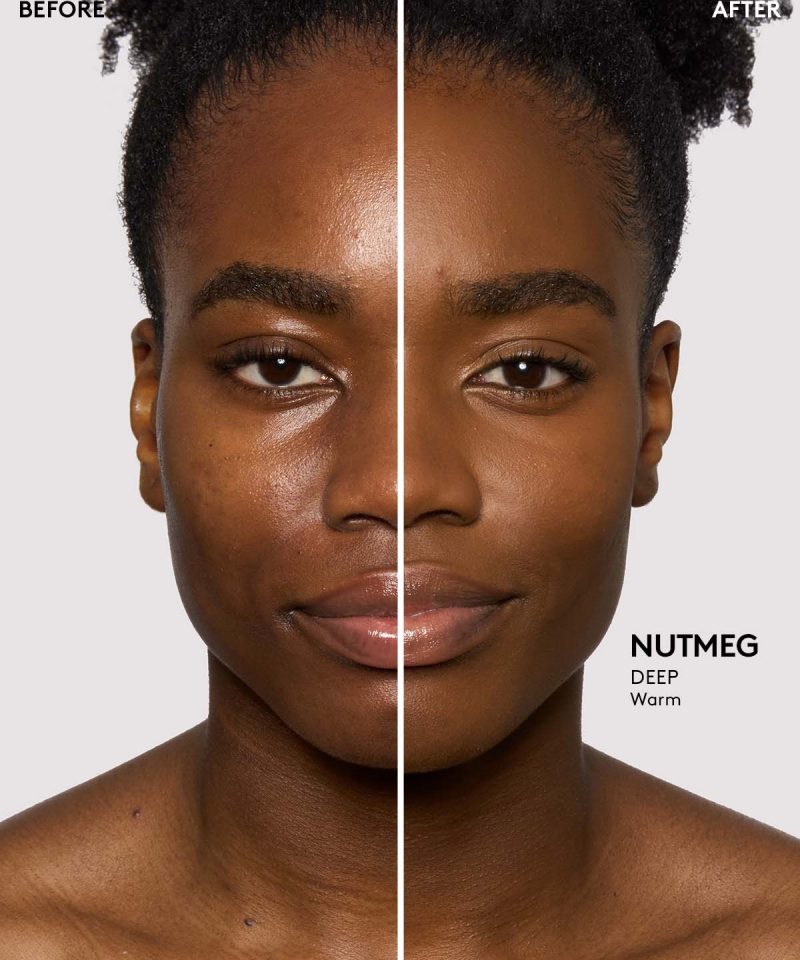 BEFORE

AFTER

NUTMEG
DEEP
Warm