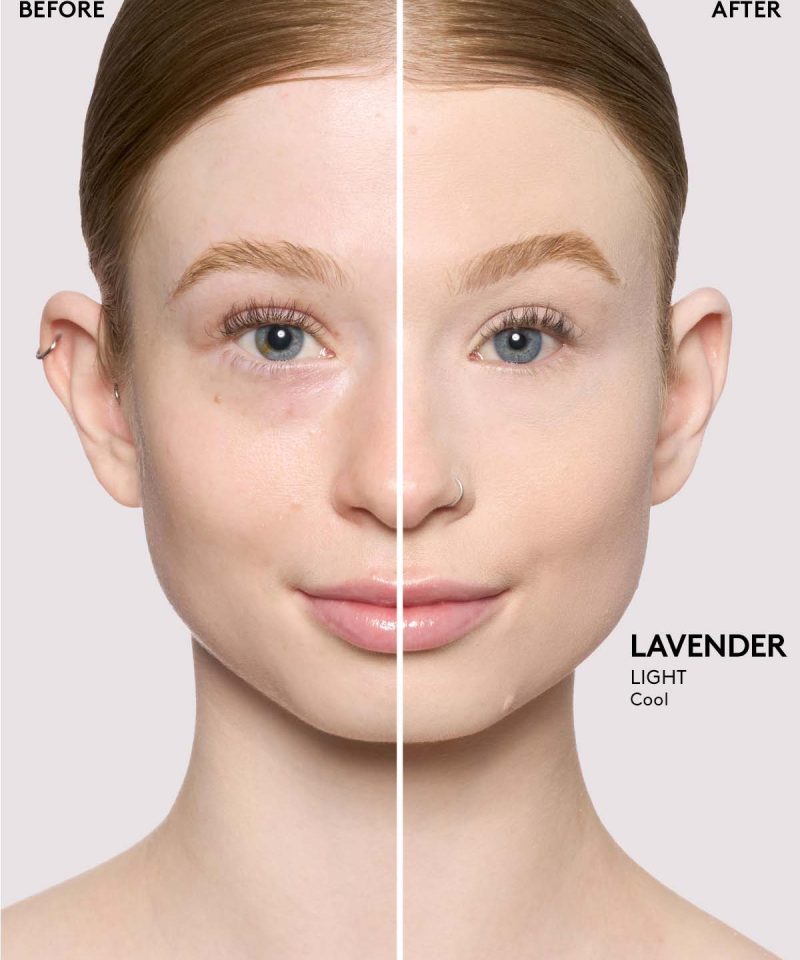 BEFORE

AFTER

LAVENDER
LIGHT
Cool