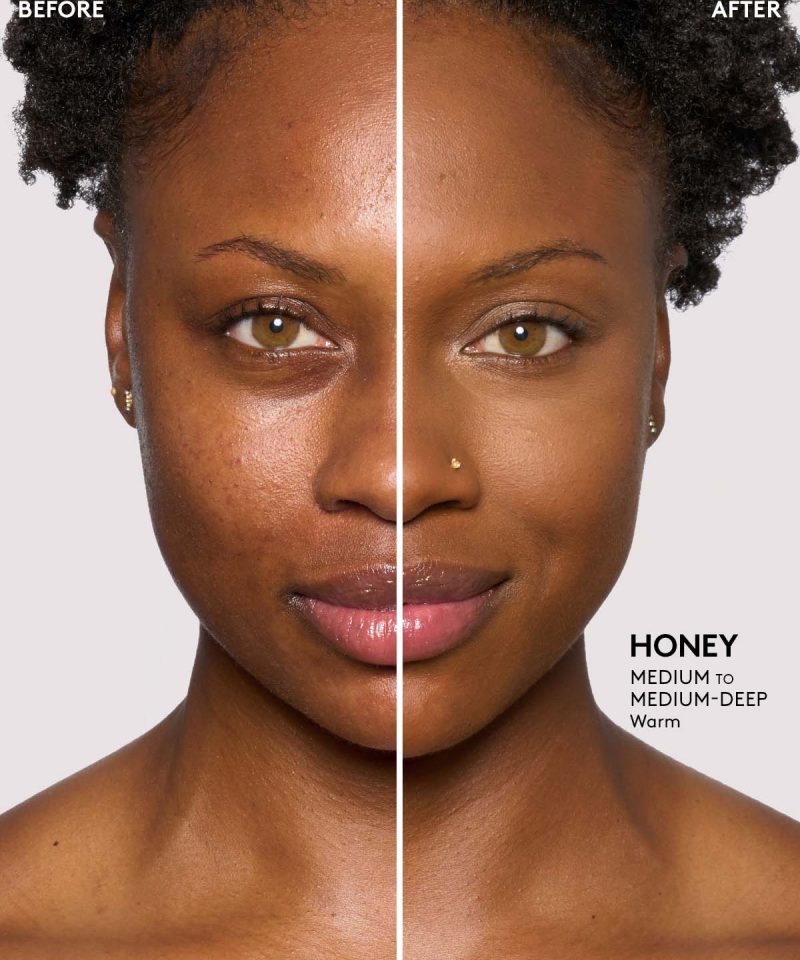 BEFORE

AFTER

HONEY
MEDIUM TO
MEDIUM-DEEP
Warm