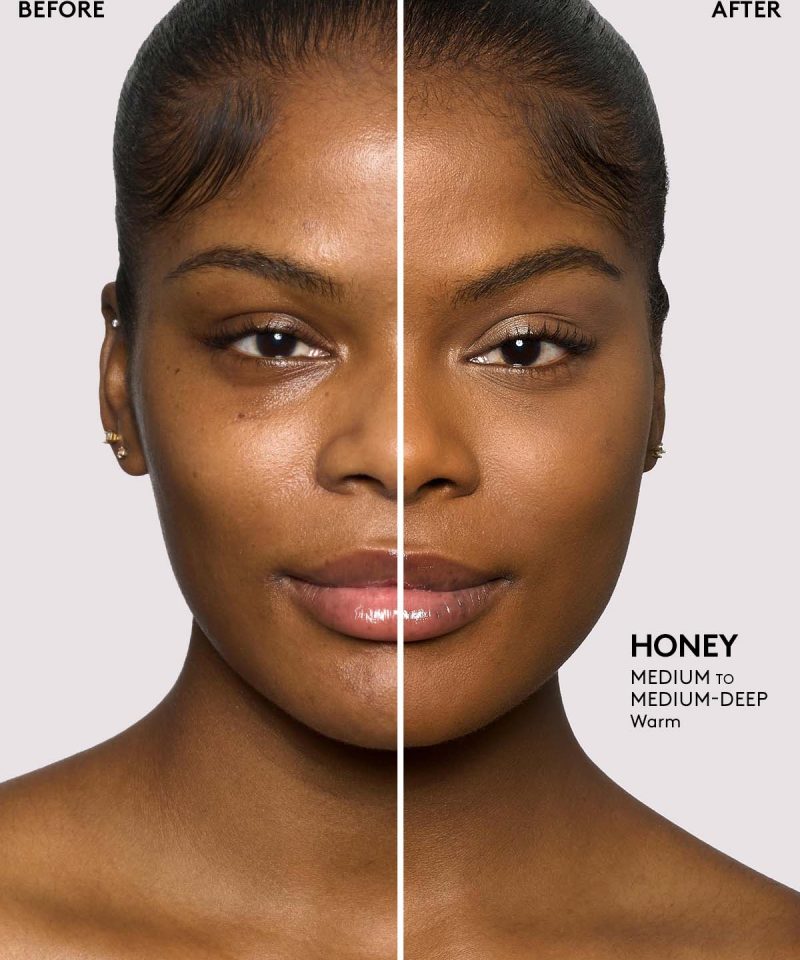 BEFORE

AFTER

HONEY
MEDIUM TO
MEDIUM-DEEP
Warm